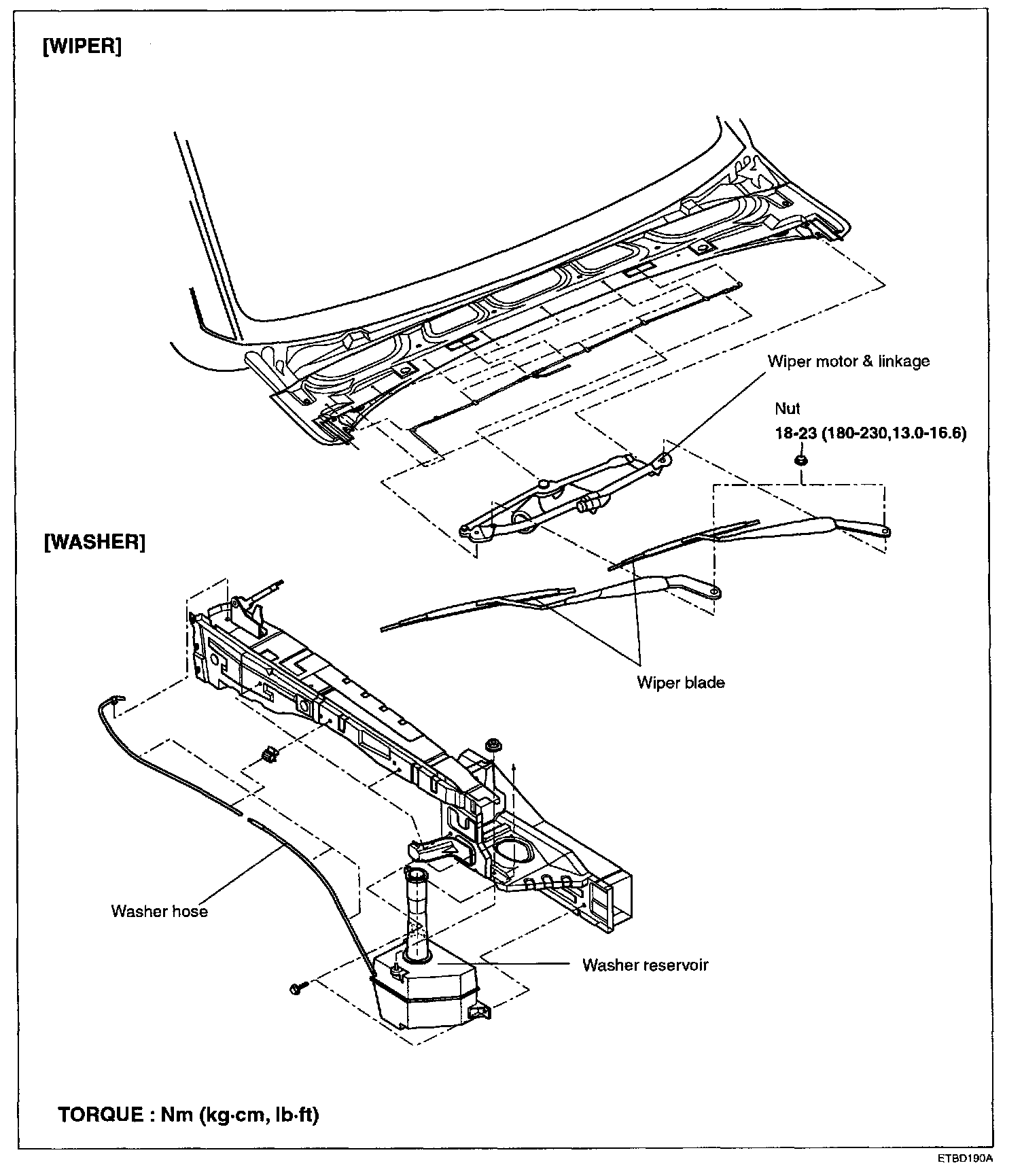 [WIPER]

Wiper motor & linkage

Nut
18-23 (180-230,13.0-16.6)

[WASHER]

Wiper blade

Washer hose

Washer reservoir

TORQUE : Nm (kg·cm, lb·ft)

ETBD190A