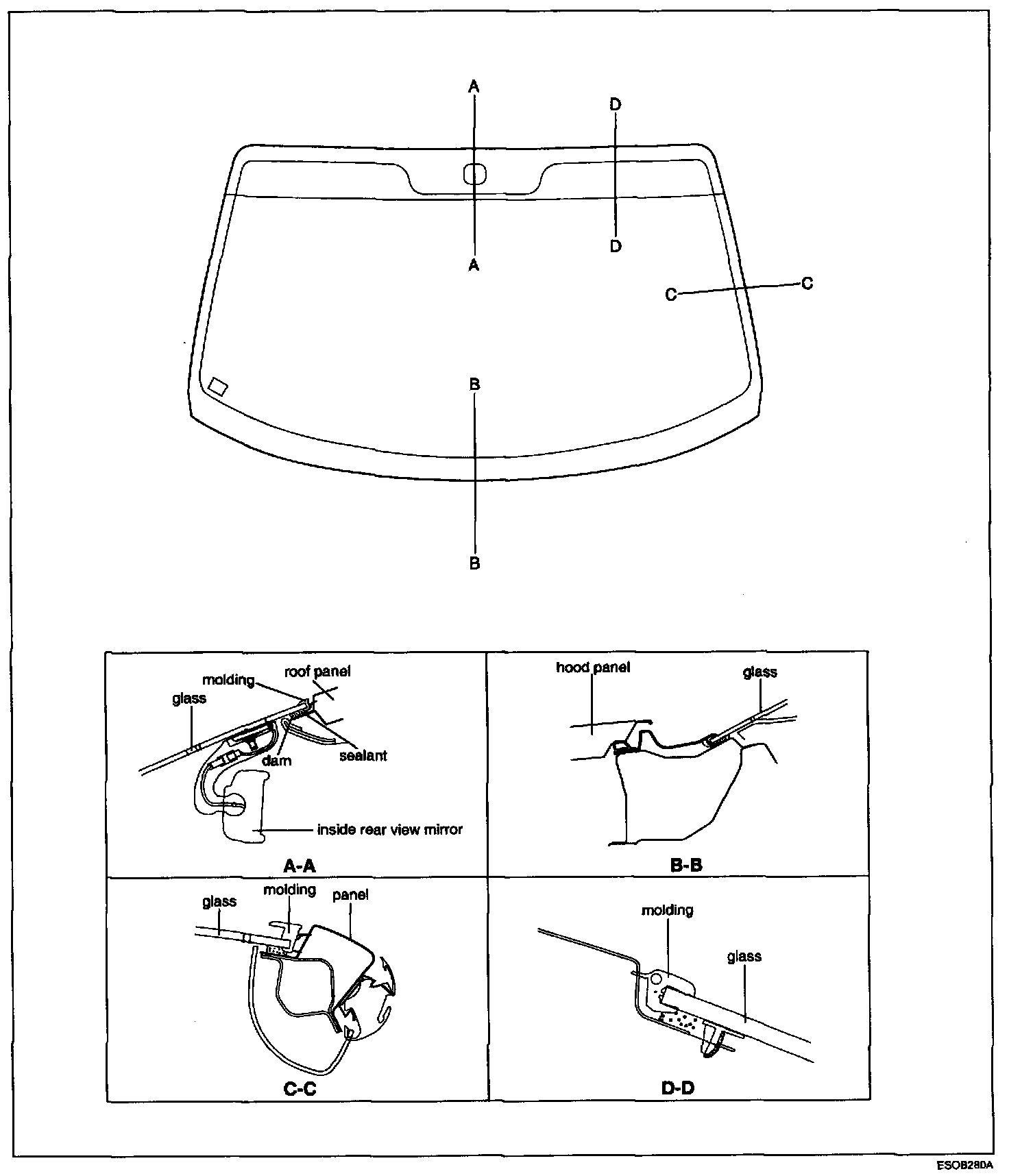 A
D
D
A
C
C
B
B

molding
roof panel
glass
dam
sealant
inside rear view mirror
A-A

hood panel
glass
B-B

glass
molding
panel
C-C

molding
glass
D-D

ESOB280A