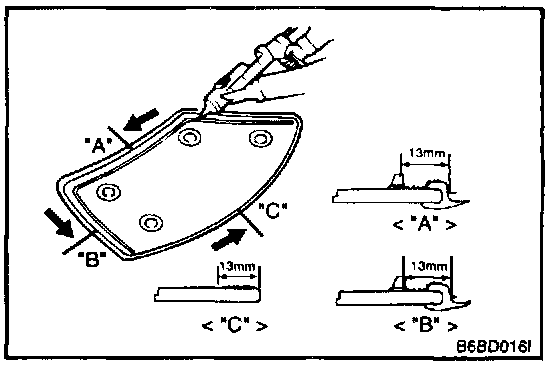 "A"
"B"
"C"
13mm
< "A" >
13mm
< "C" >
13mm
< "B" >
B6BD016I