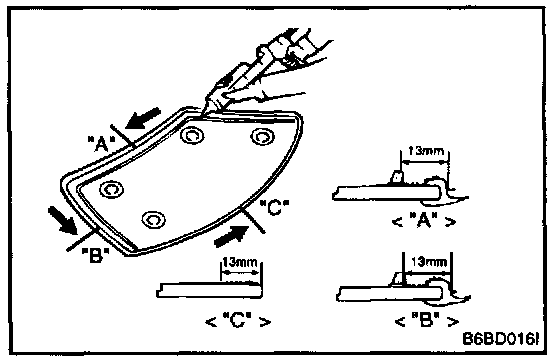 "A"

"B"

"C"

13mm

< "A" >

13mm

< "C" >

13mm

< "B" >

B6BD016I