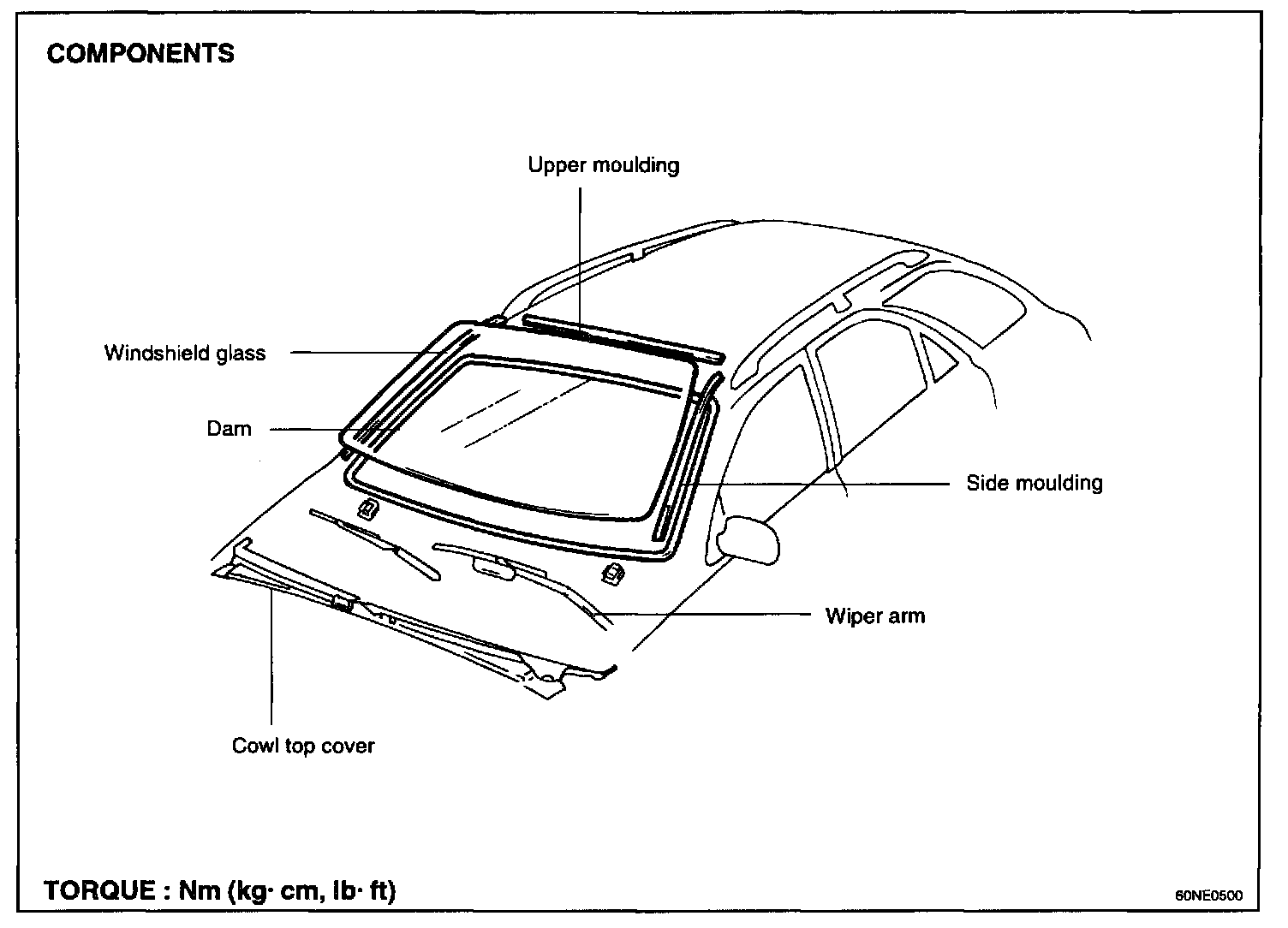 COMPONENTS

Upper moulding

Windshield glass

Dam

Side moulding

Wiper arm

Cowl top cover

TORQUE : Nm (kg· cm, lb· ft)

60NE0500