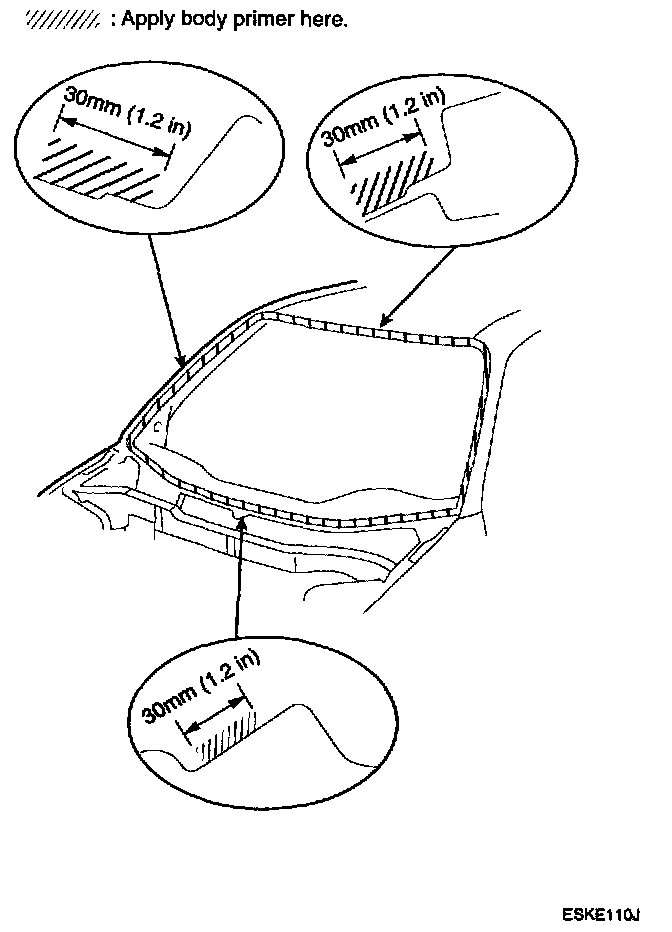 : Apply body primer here.

30mm (1.2 in)

30mm (1.2 in)

30mm (1.2 in)

ESKE110J