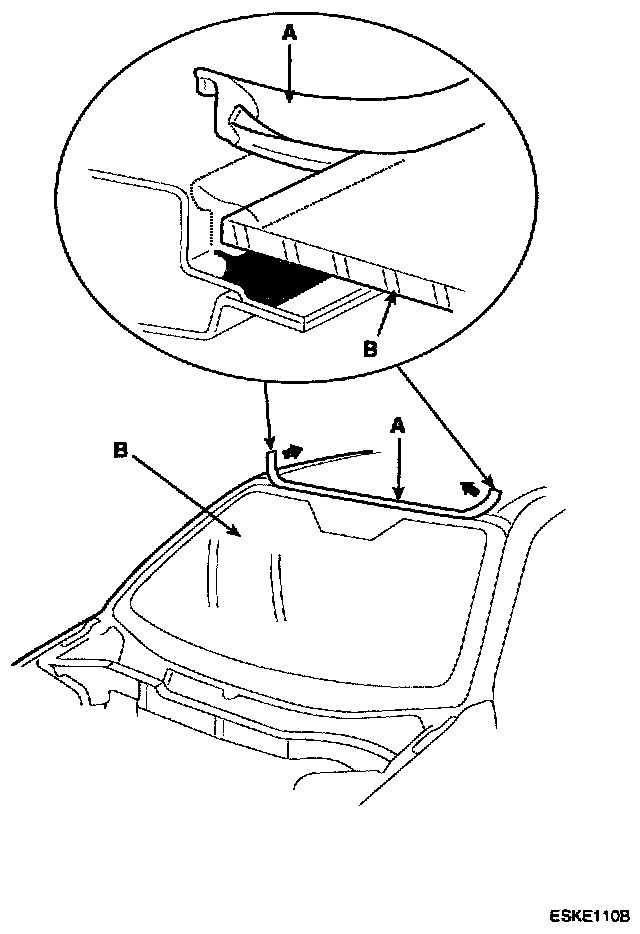 A

B

A

B

ESKE110B