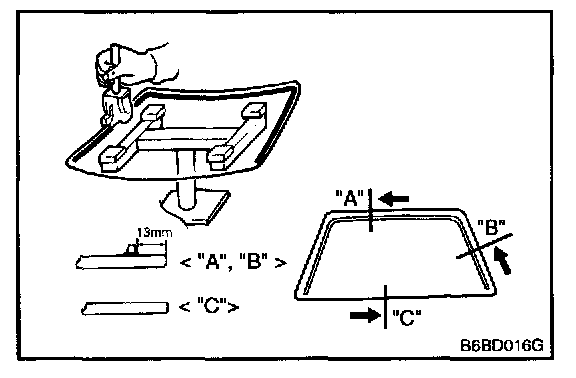 13mm

< "A", "B" >

< "C">

"A"

"B"

"C"

B6BD016G