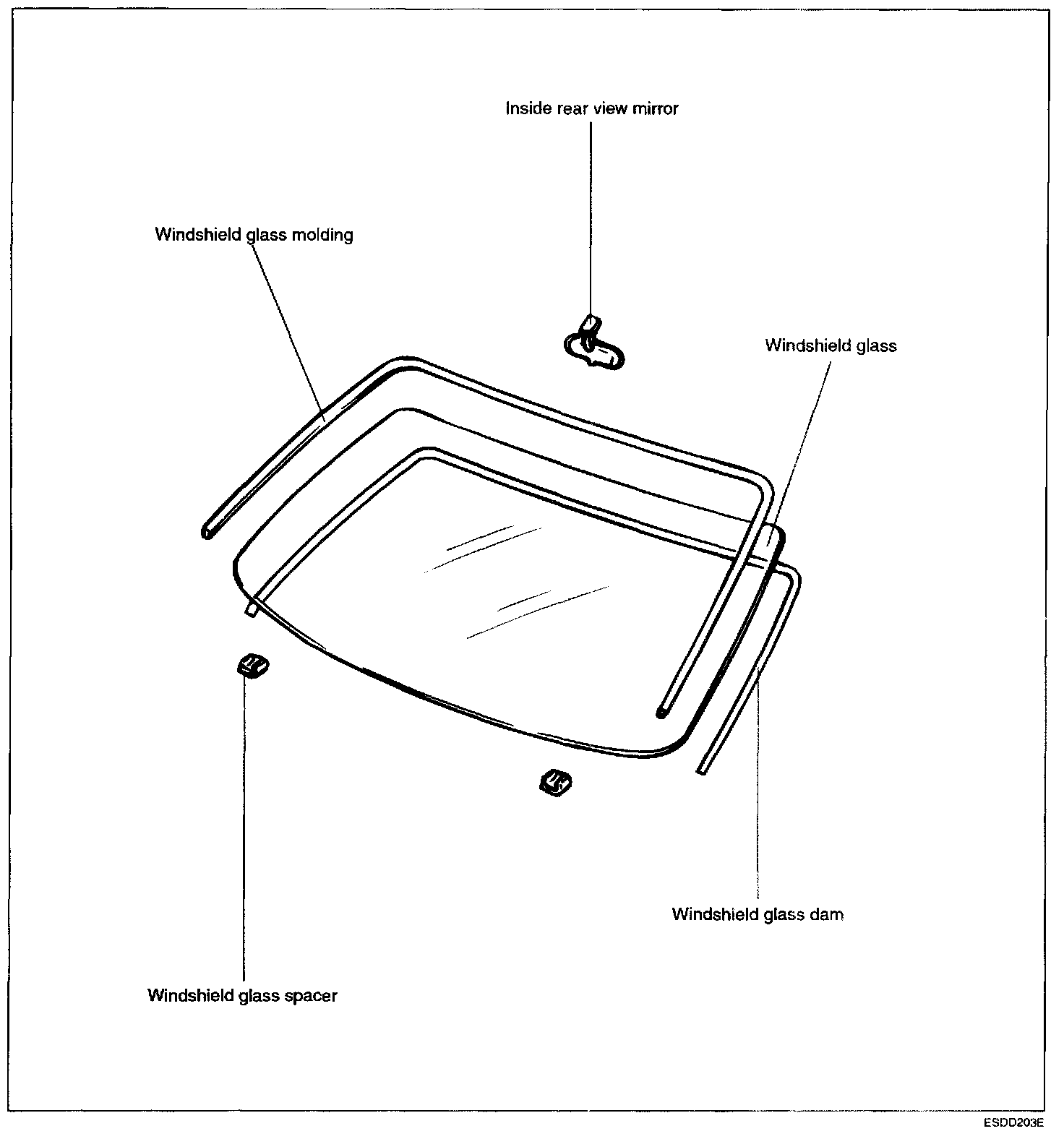 Inside rear view mirror

Windshield glass molding

Windshield glass

Windshield glass dam

Windshield glass spacer

ESDD203E