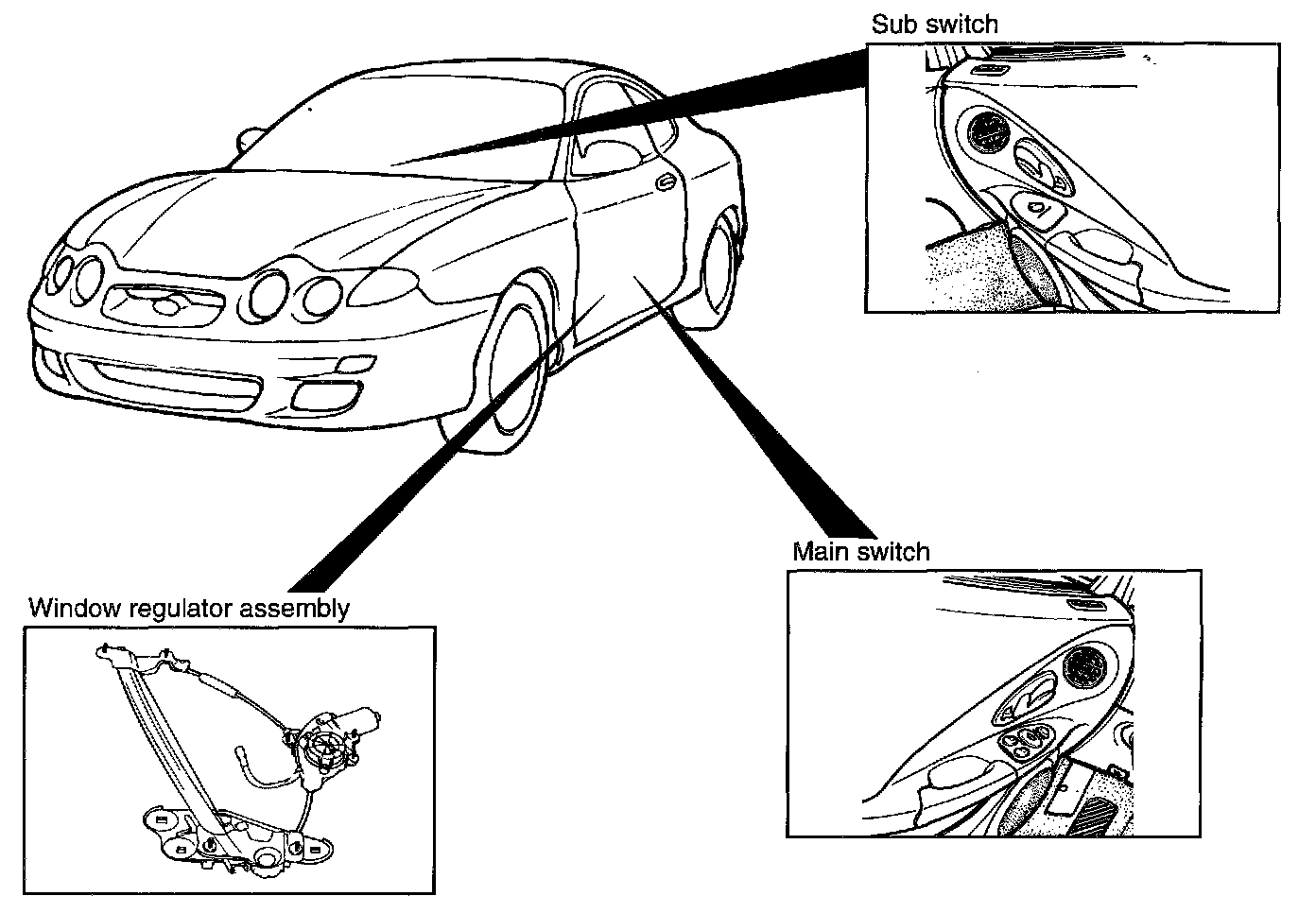 Sub switch

Main switch

Window regulator assembly