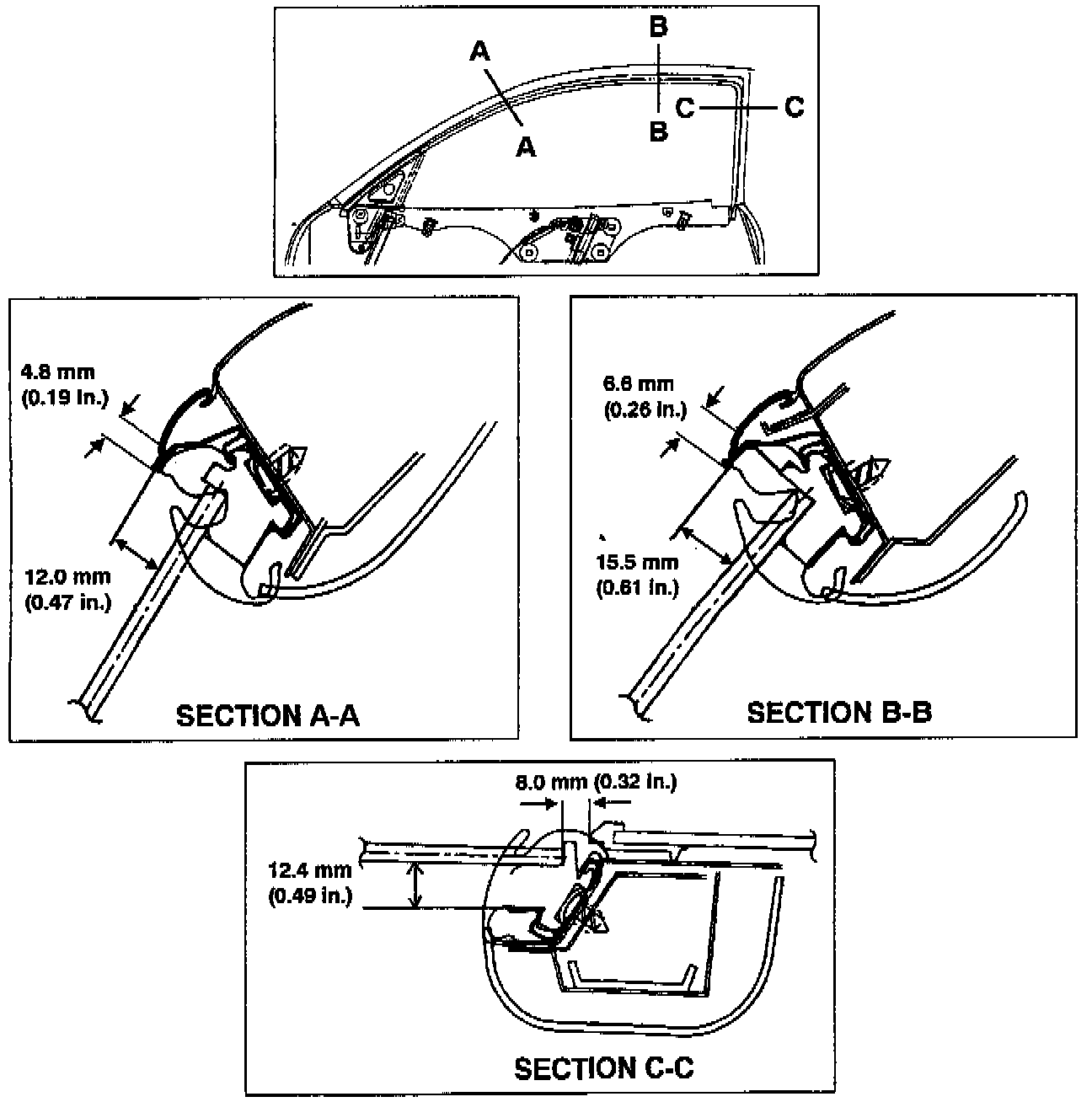 A
A
B
B
C
C

4.8 mm
(0.19 in.)
12.0 mm
(0.47 in.)
SECTION A-A

6.6 mm
(0.26 in.)
15.5 mm
(0.61 in.)
SECTION B-B

8.0 mm (0.32 in.)
12.4 mm
(0.49 in.)
SECTION C-C