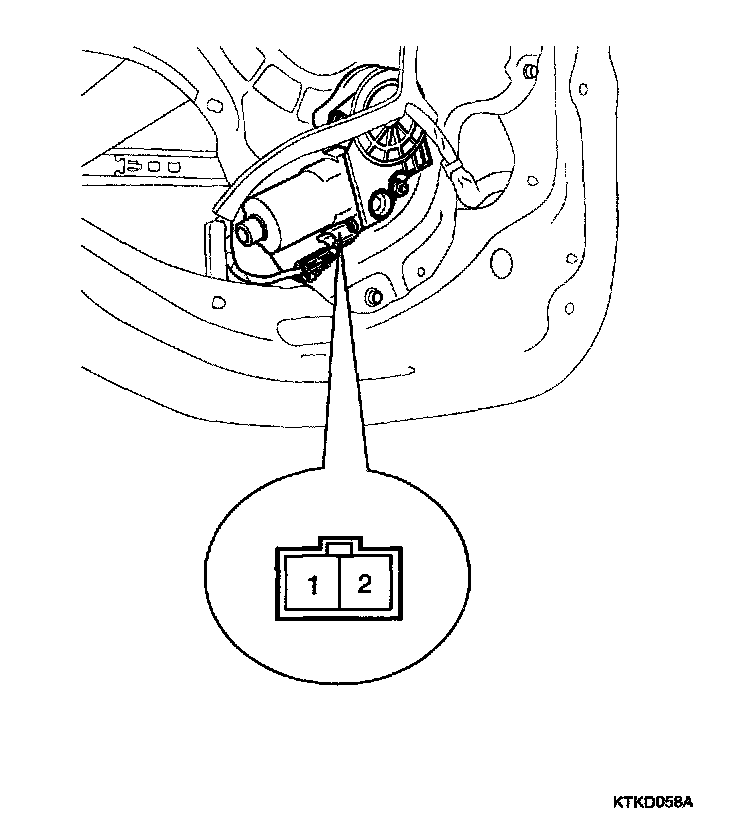 1 2

KTKD058A