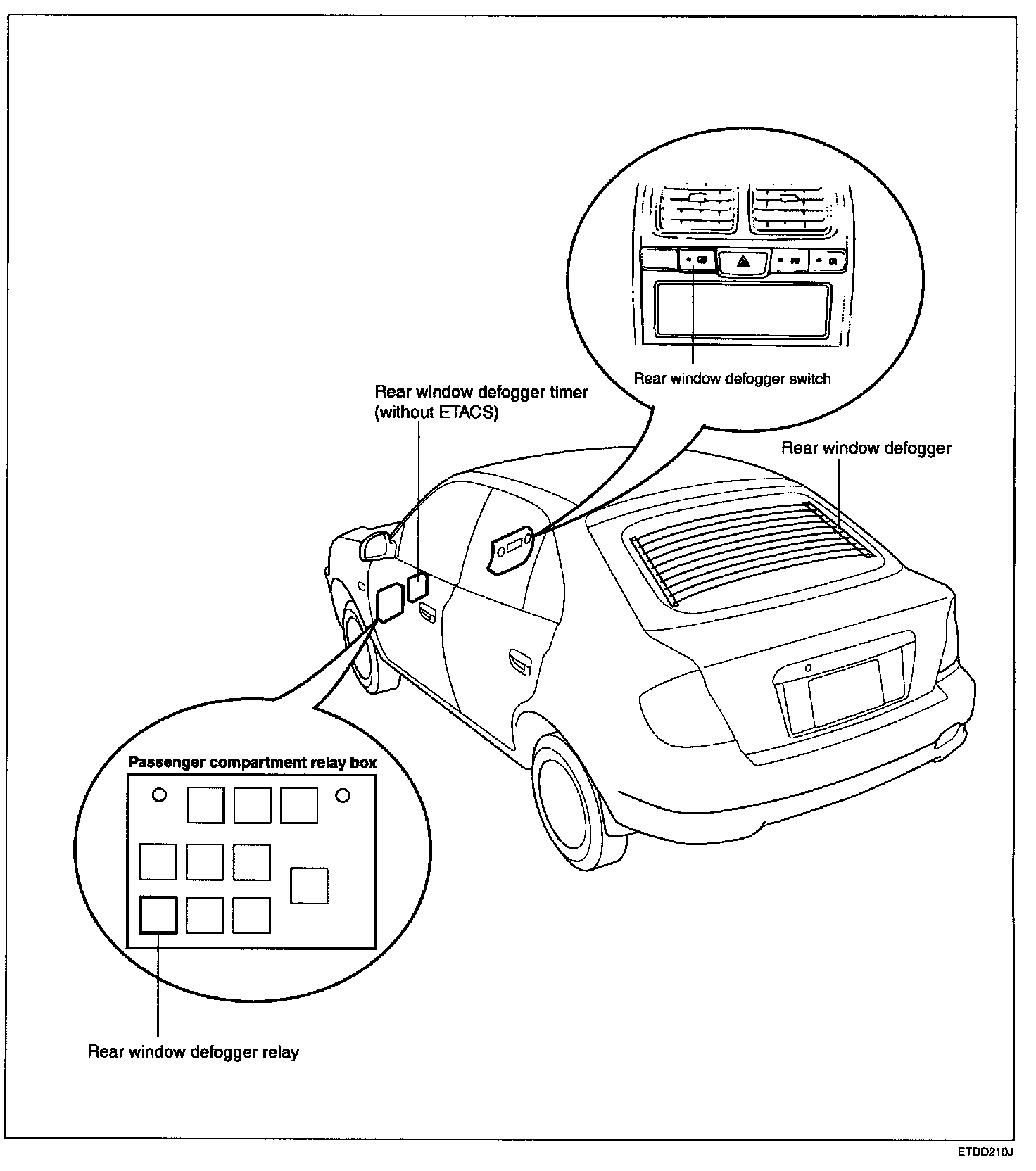 Rear window defogger switch

Rear window defogger timer (without ETACS)

Rear window defogger

Passenger compartment relay box

Rear window defogger relay

ETDD210J