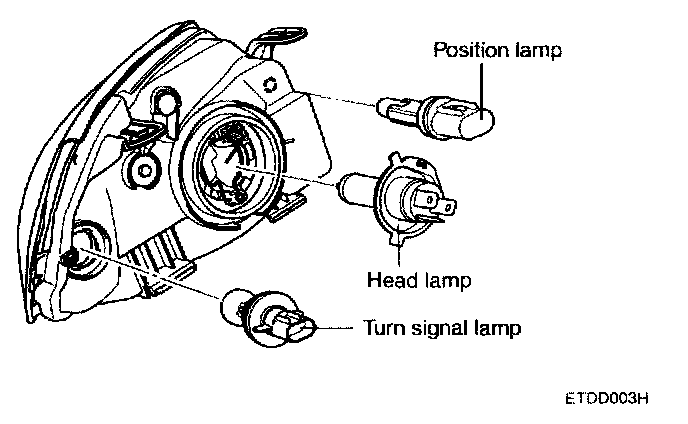 Position lamp

Head lamp

Turn signal lamp

ETDD003H