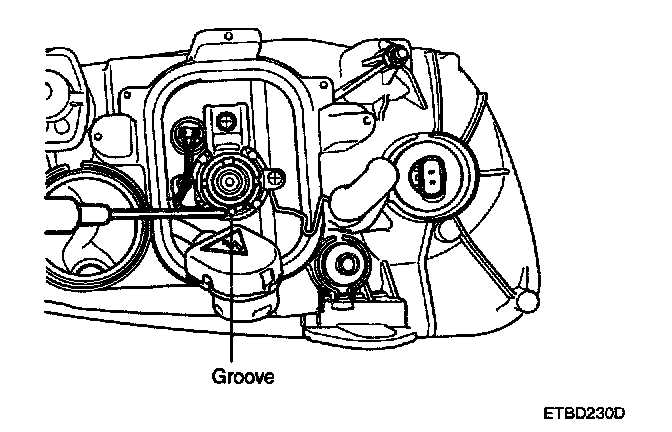 Groove

ETBD230D