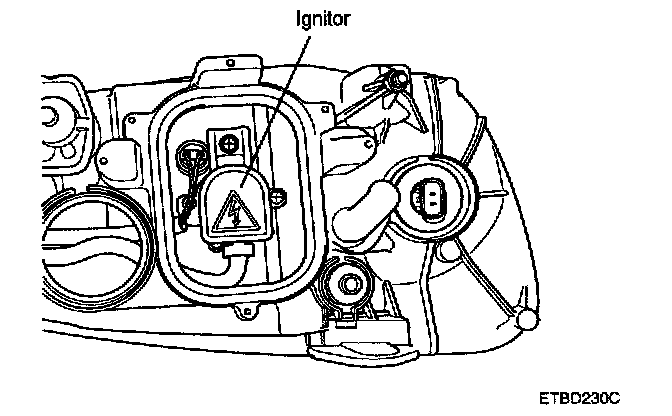 Ignitor

ETBD230C