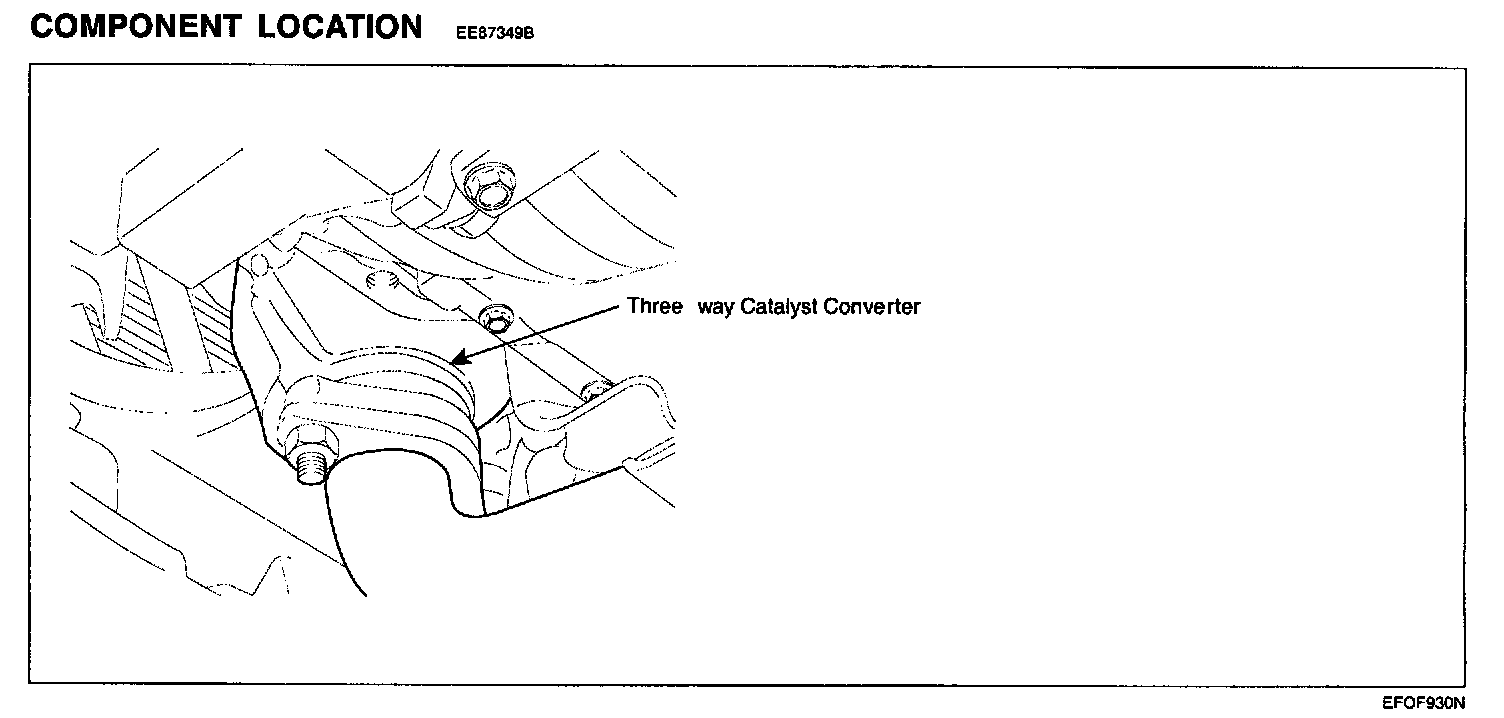 COMPONENT LOCATION EE87349B

Three way Catalyst Converter

EFOF930N