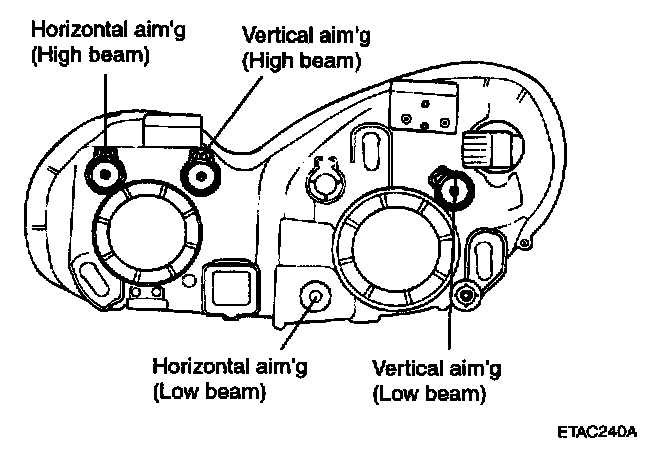 Horizontal aim'g
(High beam)

Vertical aim'g
(High beam)

Horizontal aim'g
(Low beam)

Vertical aim'g
(Low beam)

ETAC240A