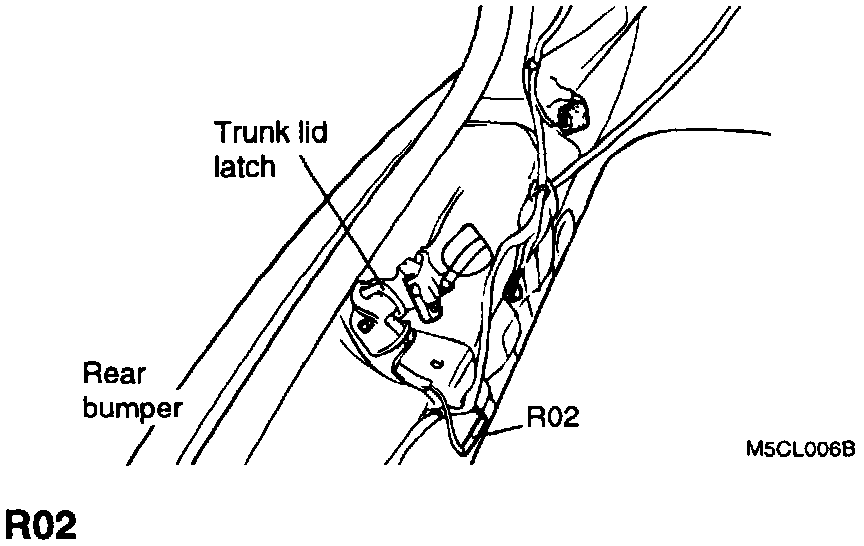 Trunk lid latch

Rear bumper

R02

M5CL006B

R02