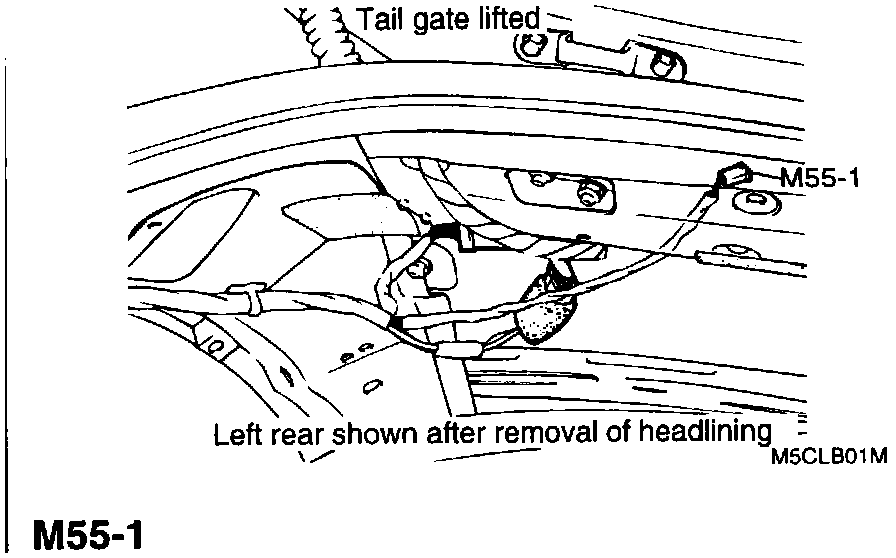 Tail gate lifted

M55-1

Left rear shown after removal of headlining

M5CLB01M

M55-1