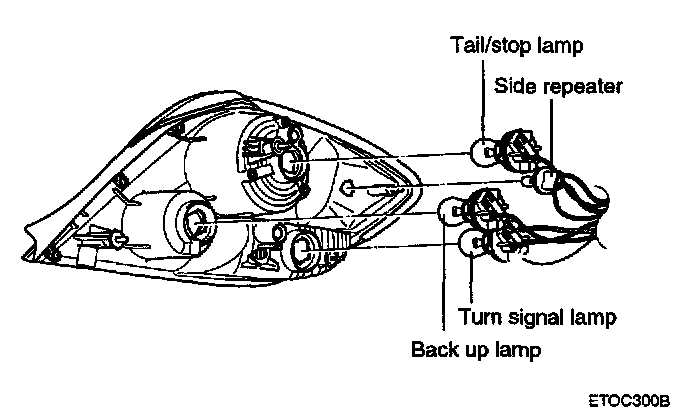 Tail/stop lamp

Side repeater

Turn signal lamp

Back up lamp

ETOC300B