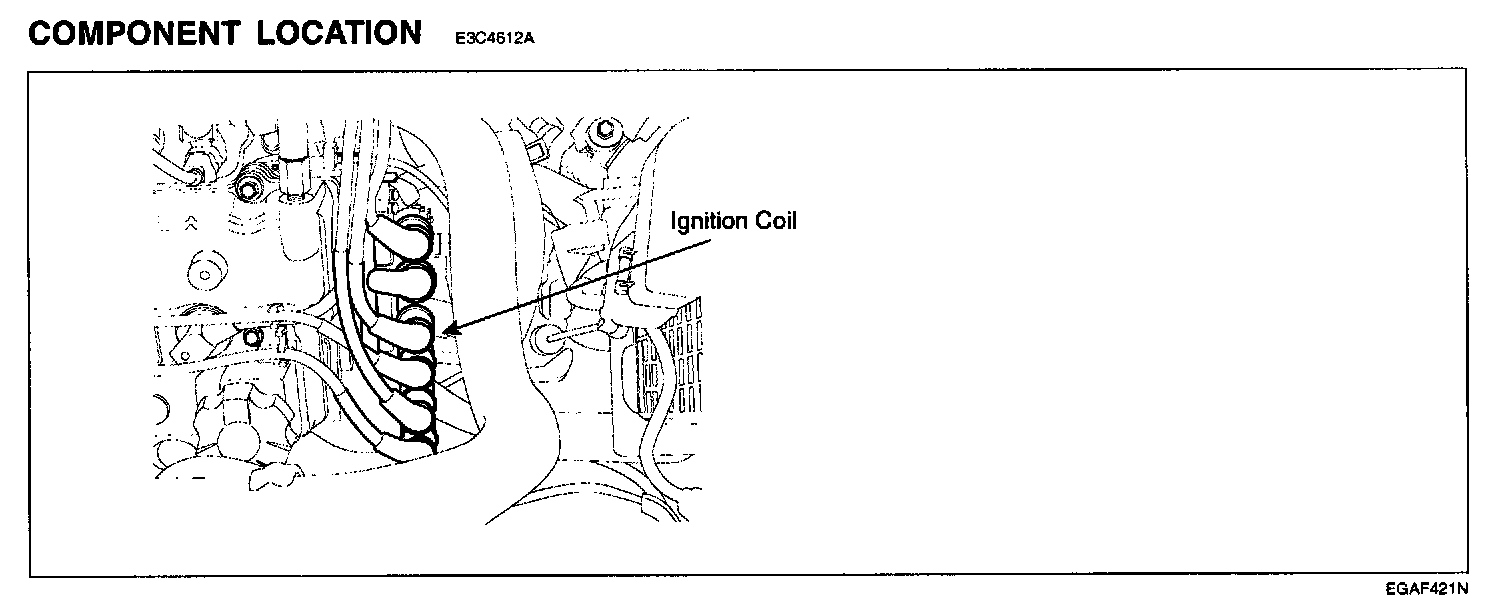 COMPONENT LOCATION E3C4612A

Ignition Coil

EGAF421N