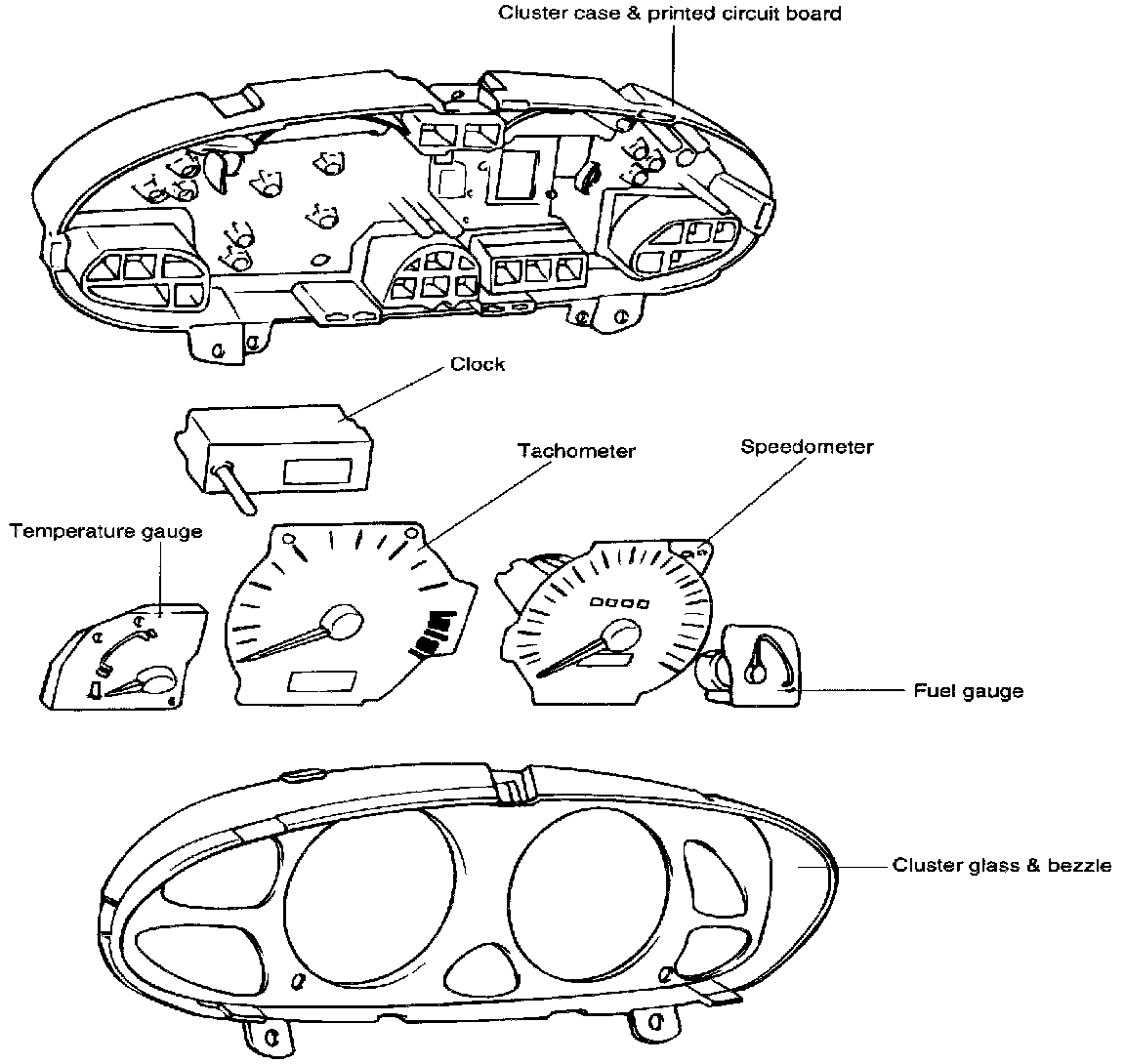 Cluster case & printed circuit board

Clock

Tachometer

Speedometer

Temperature gauge

Fuel gauge

Cluster glass & bezzle