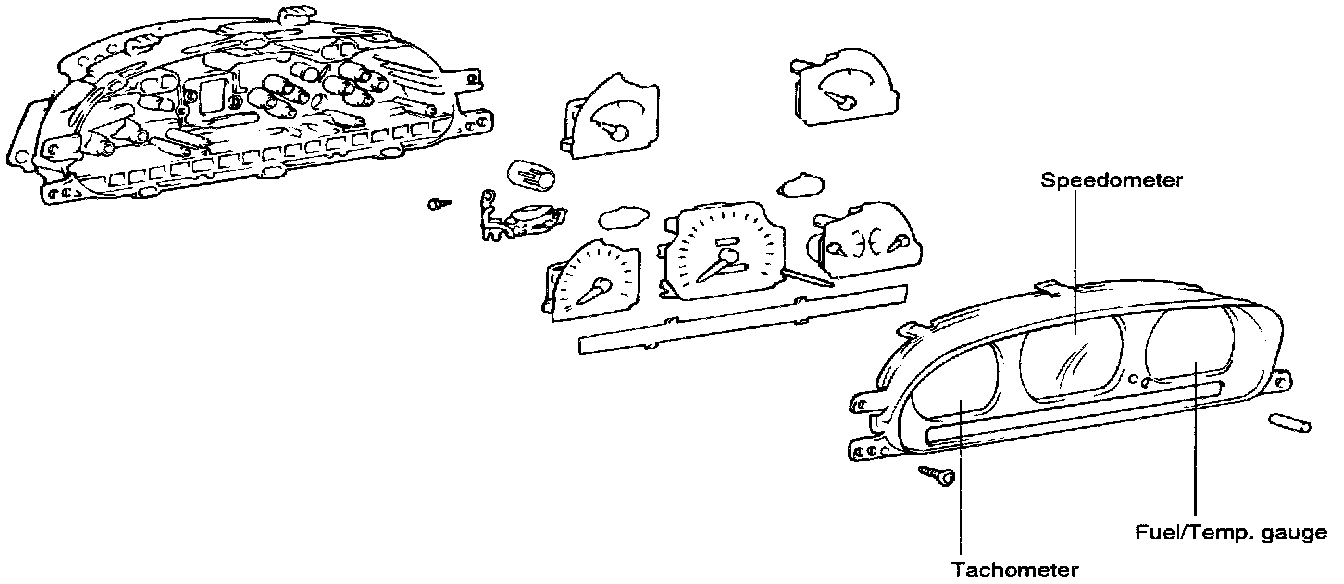 Speedometer

Fuel/Temp. gauge

Tachometer