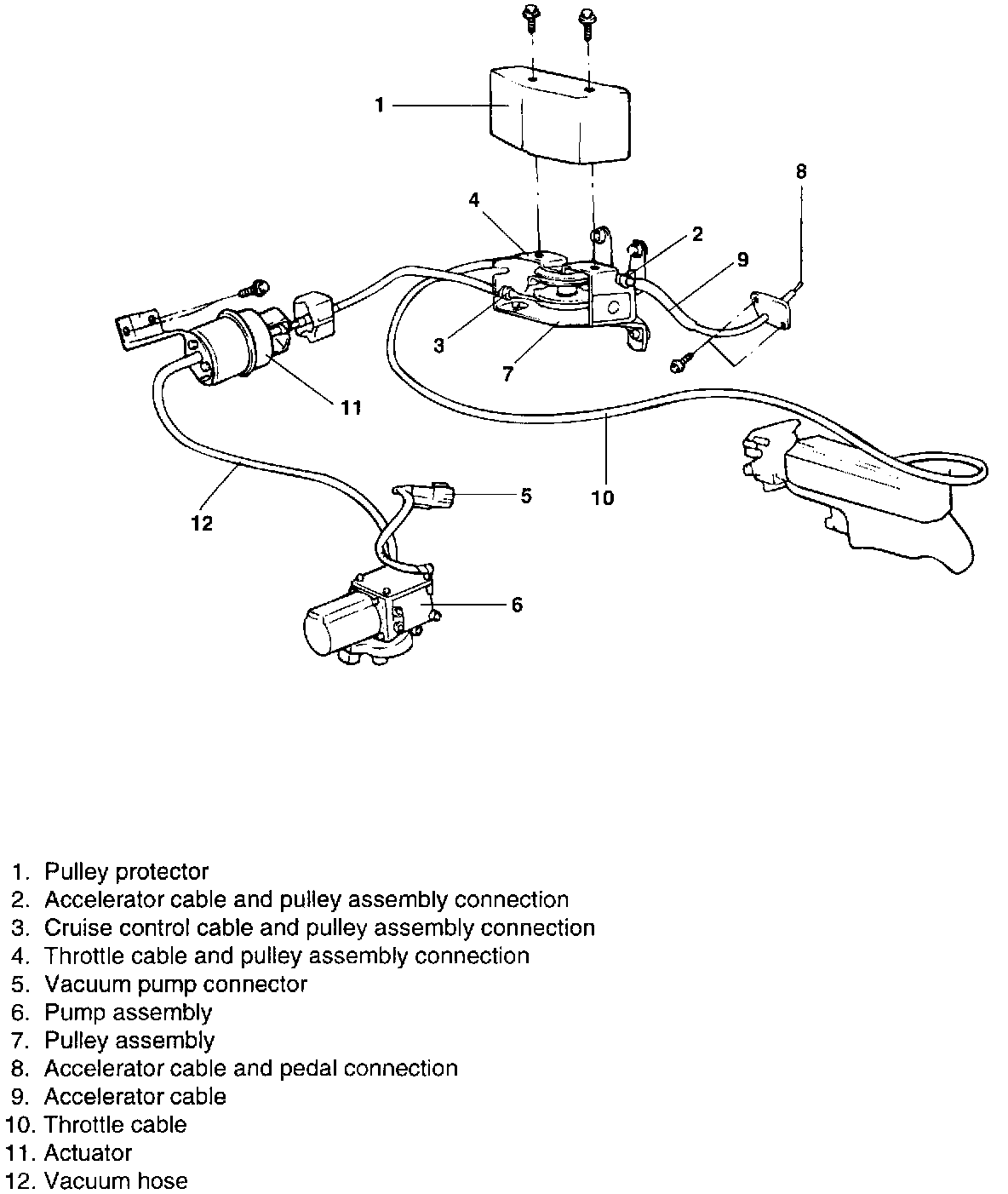 1
8
4
2
9
3
7
11
10
5
12
6

1. Pulley protector
2. Accelerator cable and pulley assembly connection
3. Cruise control cable and pulley assembly connection
4. Throttle cable and pulley assembly connection
5. Vacuum pump connector
6. Pump assembly
7. Pulley assembly
8. Accelerator cable and pedal connection
9. Accelerator cable
10. Throttle cable
11. Actuator
12. Vacuum hose