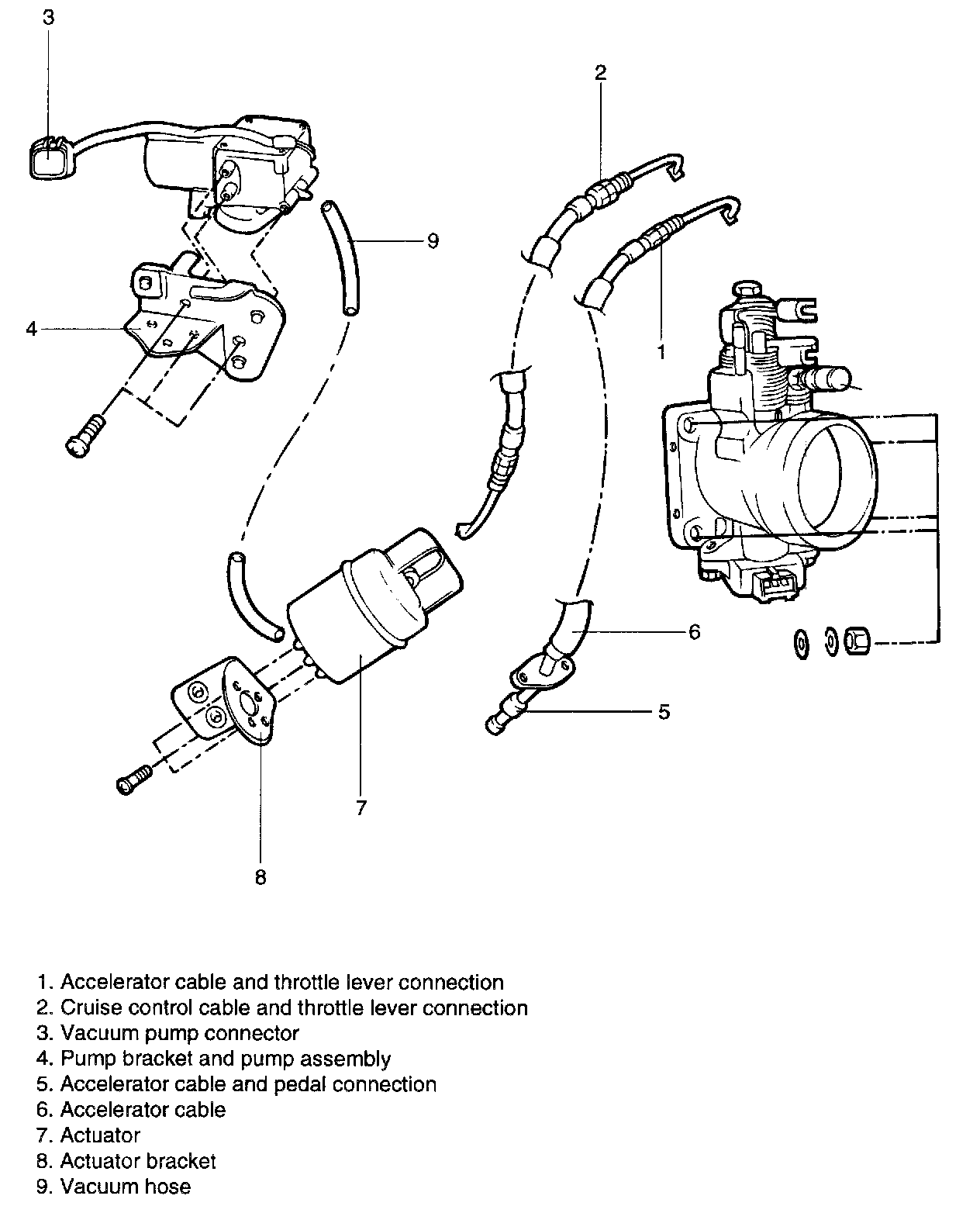 3

2

9

4

1

6

5

7

8

1. Accelerator cable and throttle lever connection
2. Cruise control cable and throttle lever connection
3. Vacuum pump connector
4. Pump bracket and pump assembly
5. Accelerator cable and pedal connection
6. Accelerator cable
7. Actuator
8. Actuator bracket
9. Vacuum hose