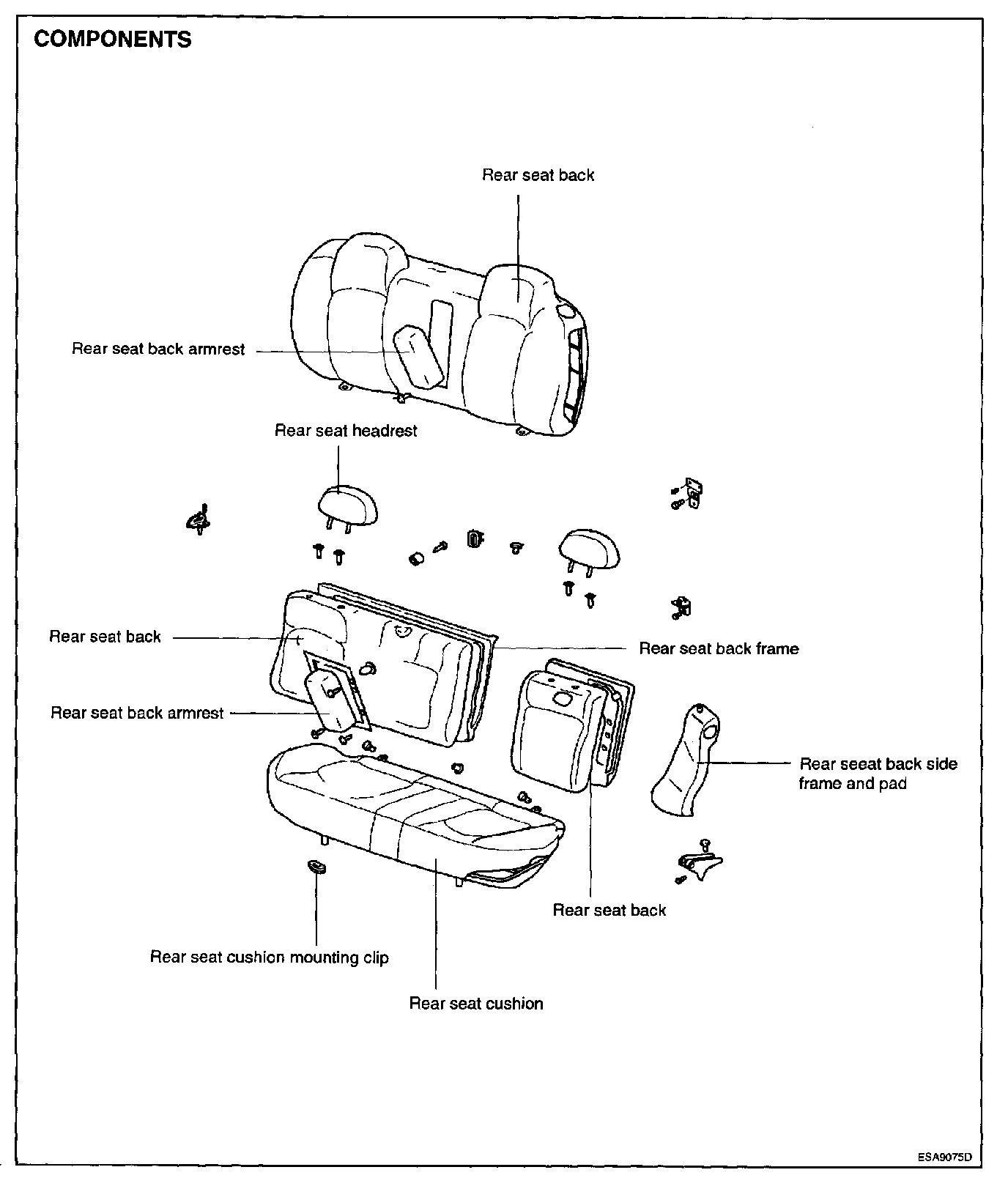 COMPONENTS

Rear seat back

Rear seat back armrest

Rear seat headrest

Rear seat back

Rear seat back frame

Rear seat back armrest

Rear seeat back side frame and pad

Rear seat back

Rear seat cushion mounting clip

Rear seat cushion

ESA9075D