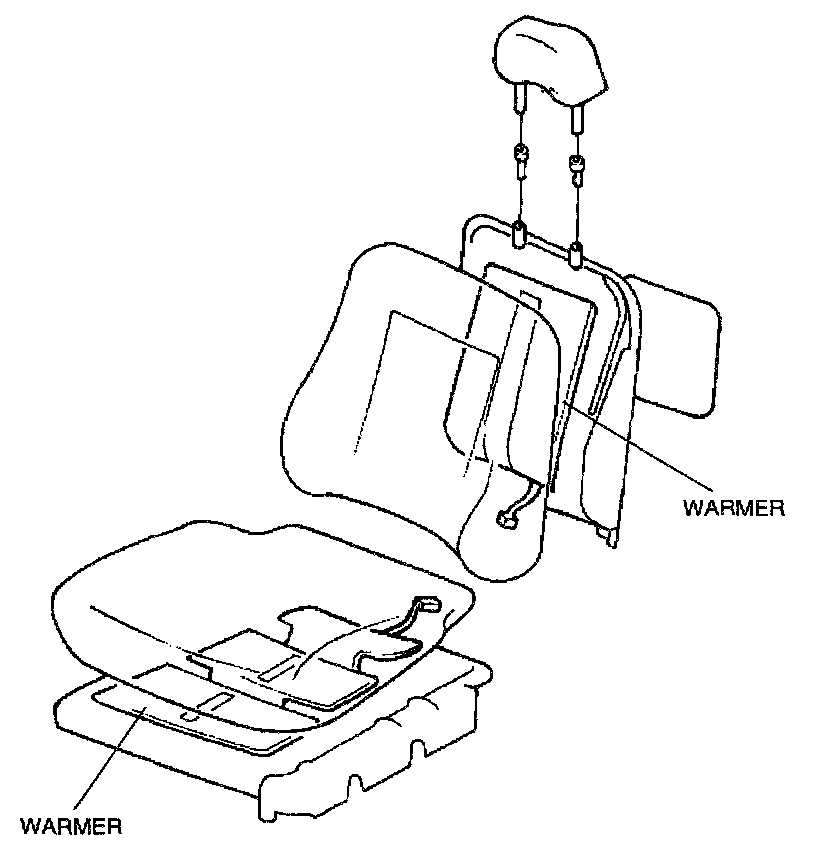 WARMER

WARMER