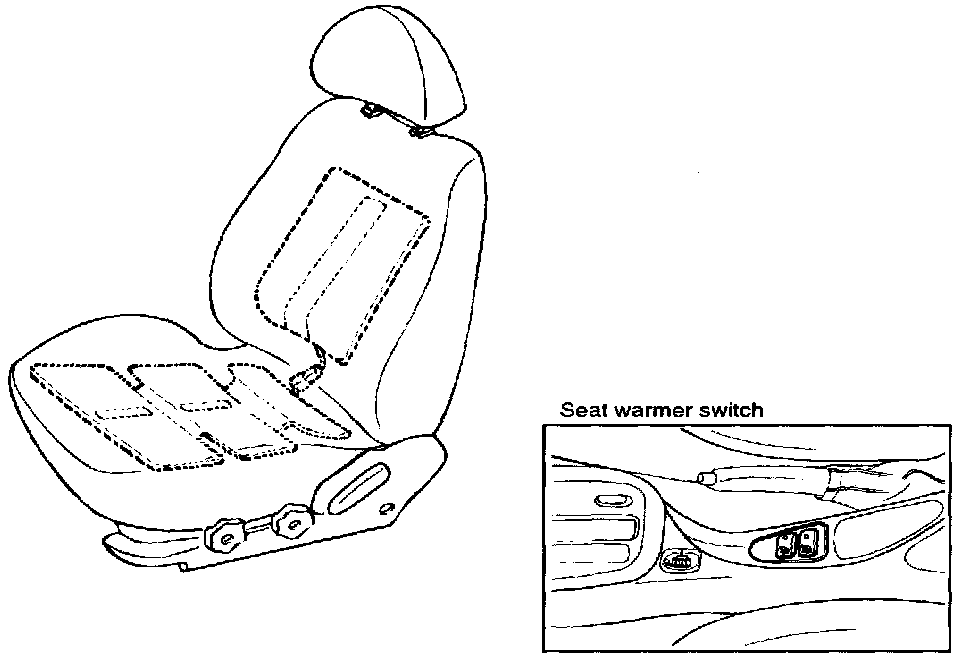 Seat warmer switch