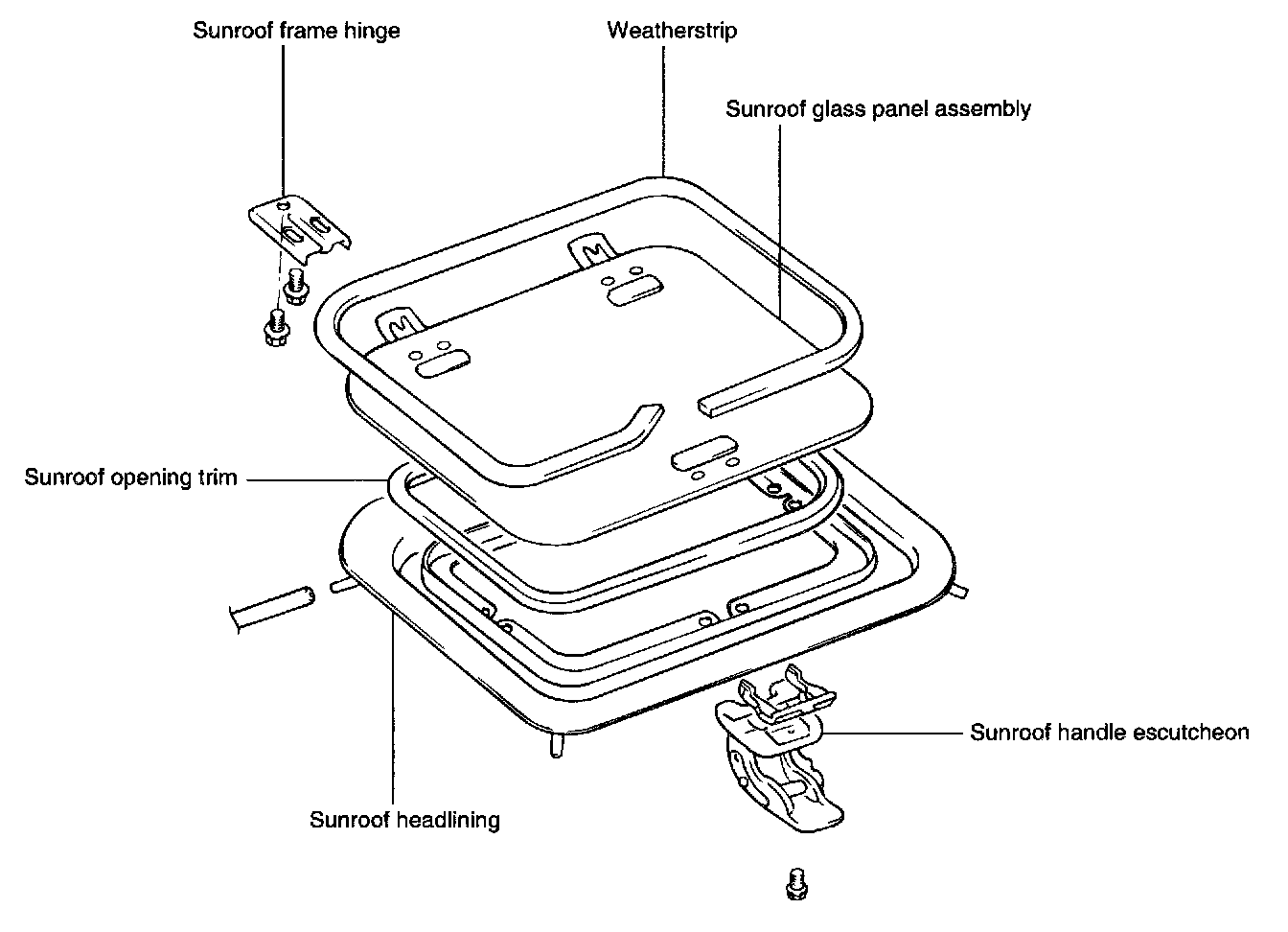 Sunroof frame hinge

Weatherstrip

Sunroof glass panel assembly

Sunroof opening trim

Sunroof handle escutcheon

Sunroof headlining