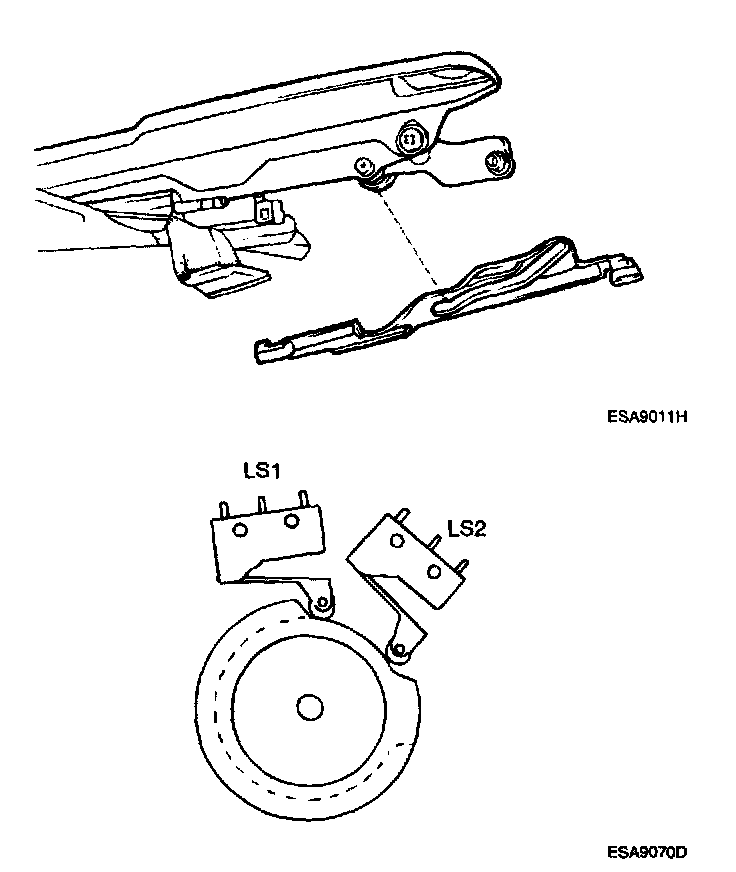 ESA9011H

LS1

LS2

ESA9070D