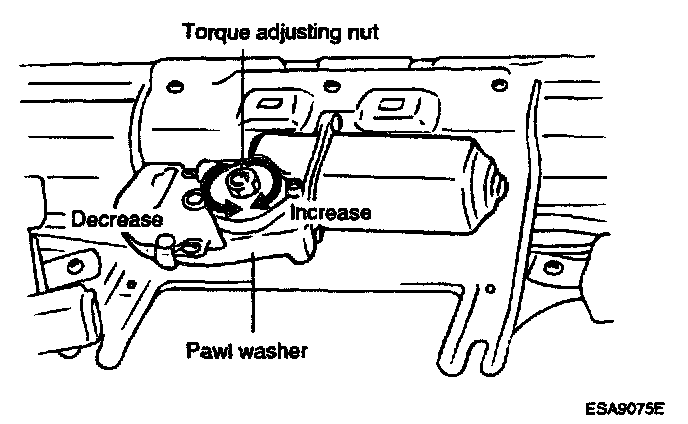 Torque adjusting nut

Decrease

Increase

Pawl washer

ESA9075E