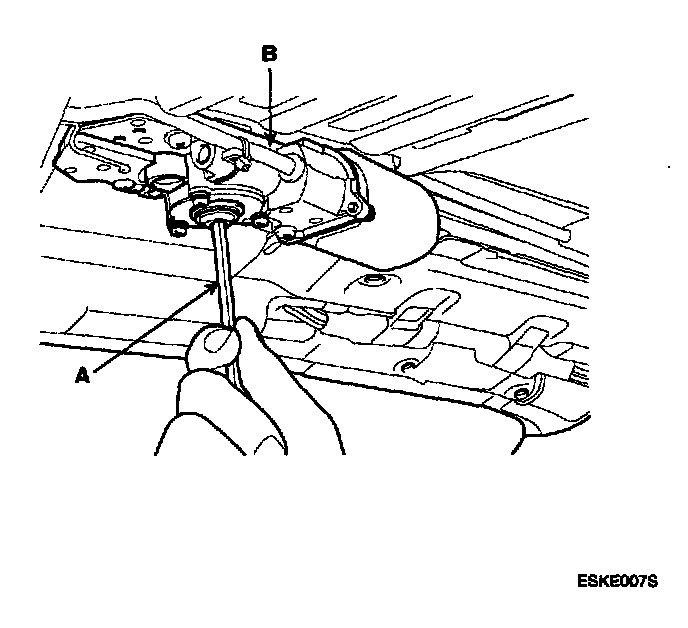 B

A

ESKE007S