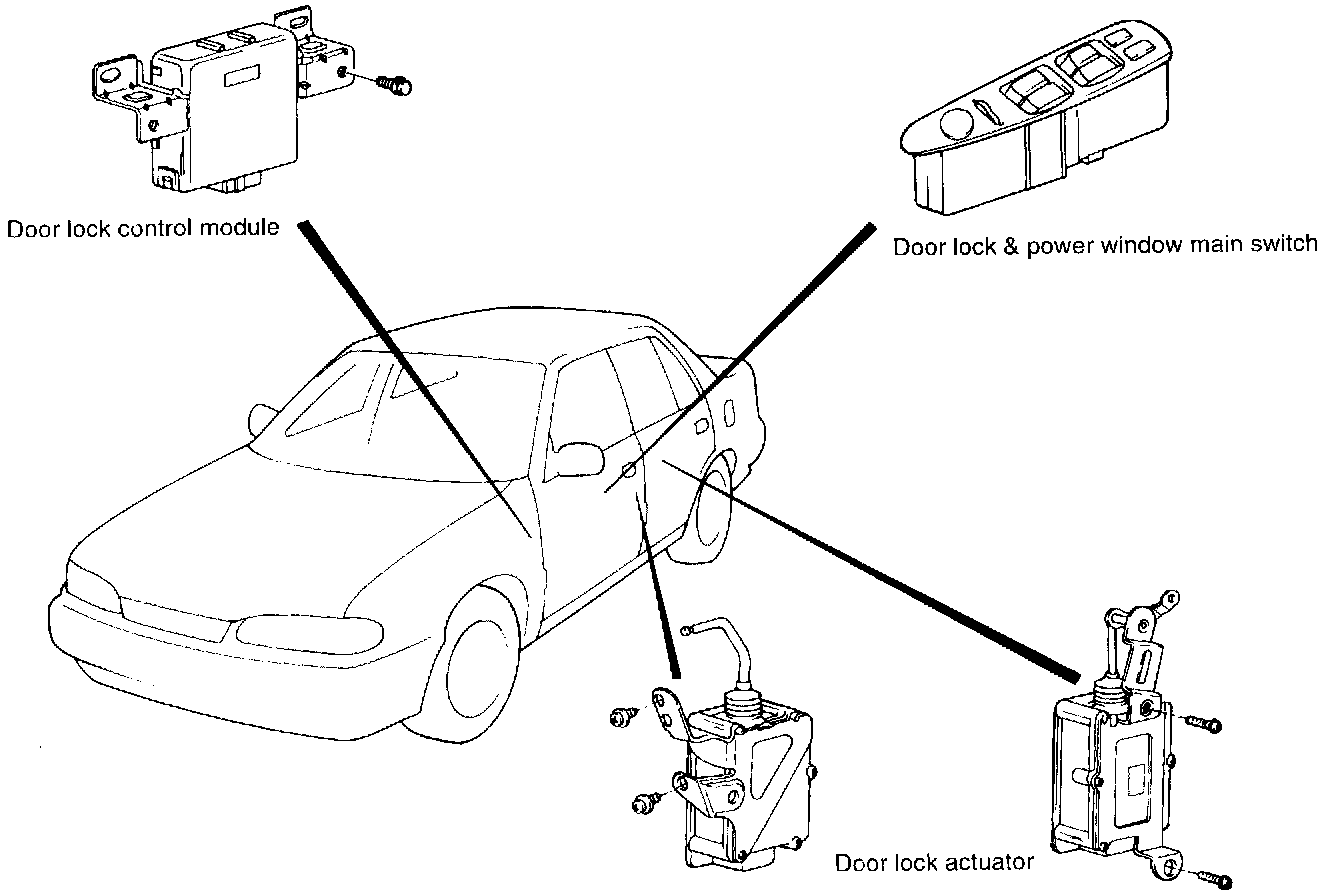 Door lock control module

Door lock & power window main switch

Door lock actuator