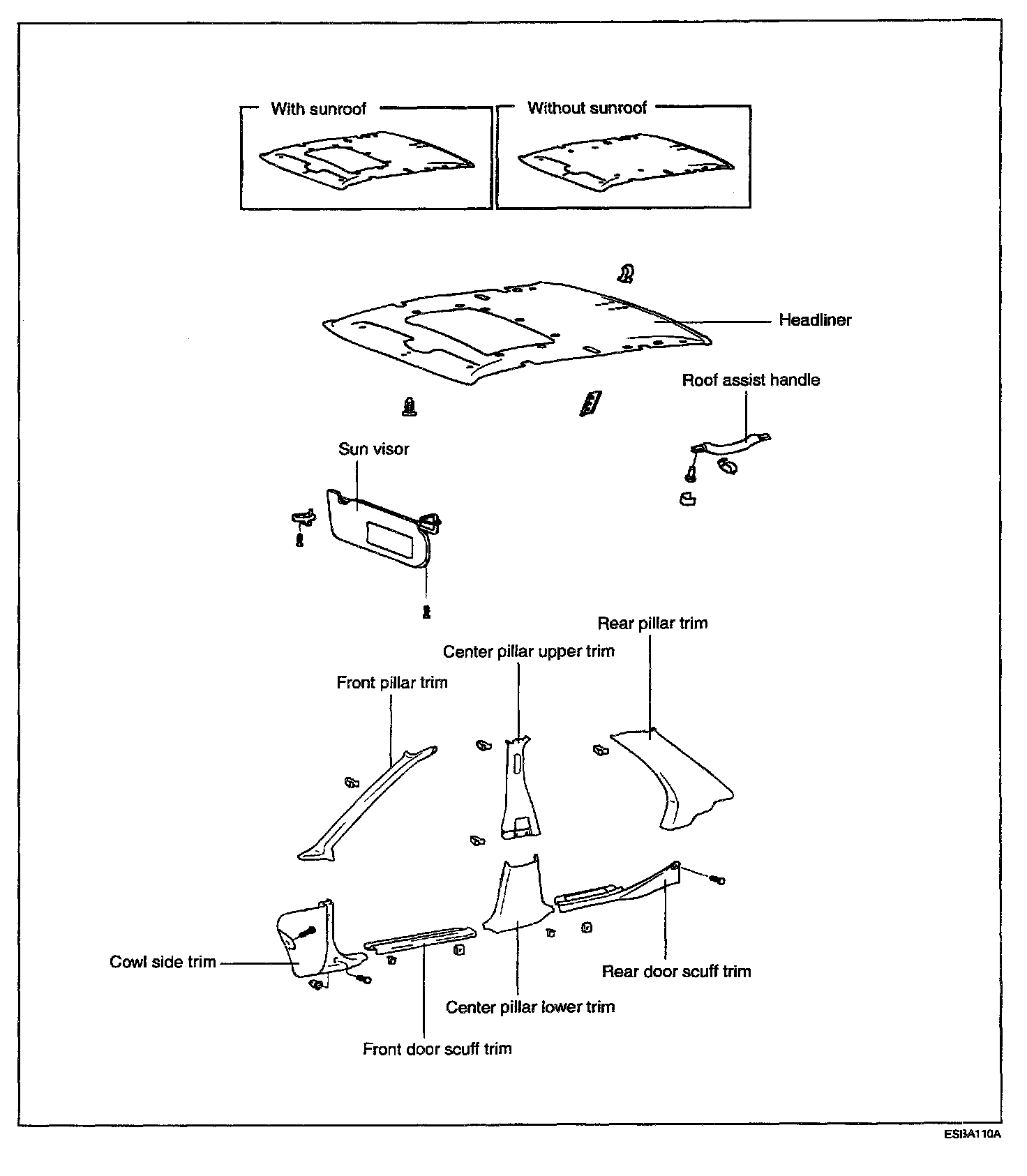 With sunroof

Without sunroof

Headliner

Roof assist handle

Sun visor

Rear pillar trim

Center pillar upper trim

Front pillar trim

Cowl side trim

Rear door scuff trim

Center pillar lower trim

Front door scuff trim

ESBA110A