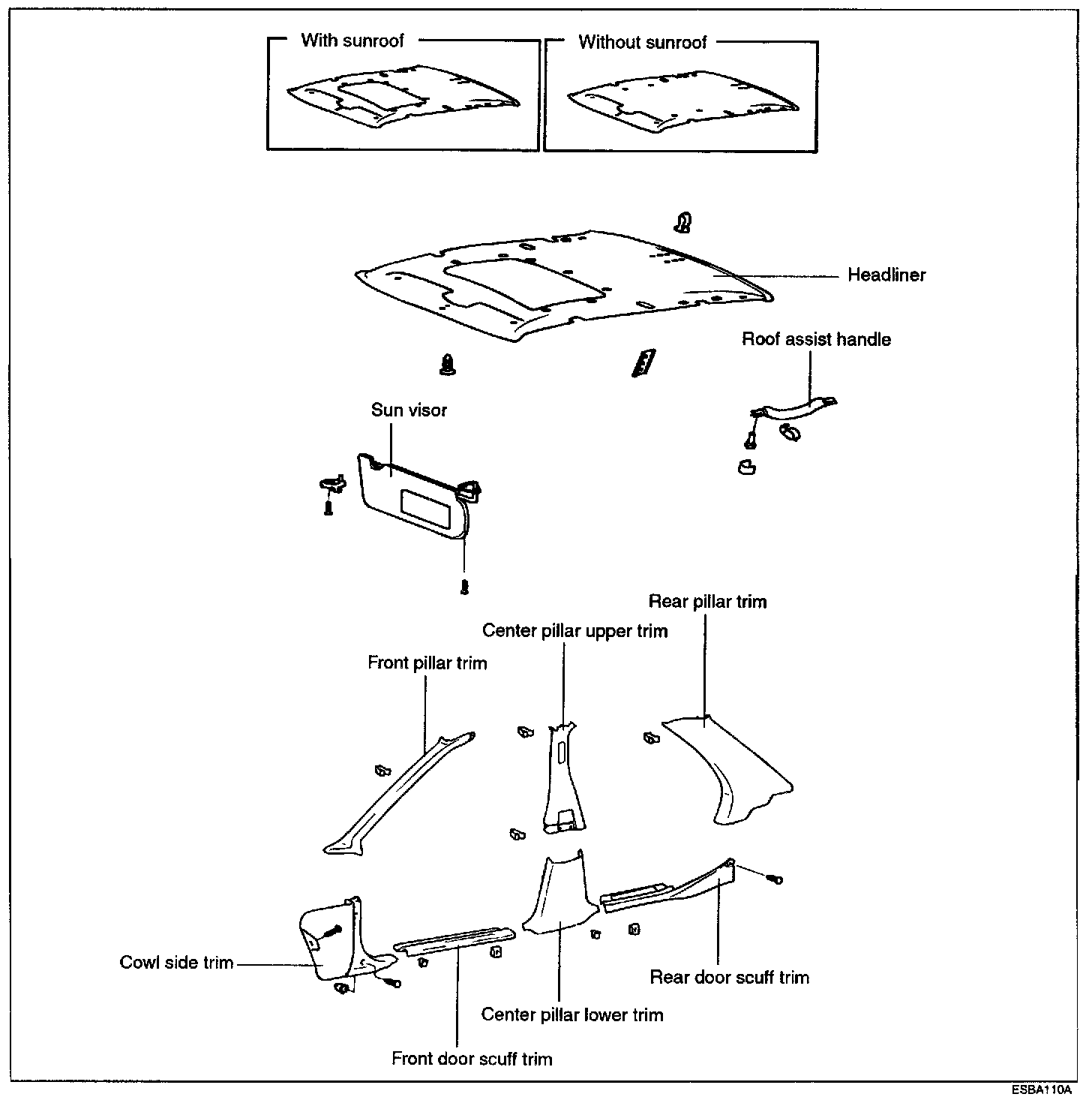 With sunroof

Without sunroof

Headliner

Roof assist handle

Sun visor

Rear pillar trim

Center pillar upper trim

Front pillar trim

Cowl side trim

Rear door scuff trim

Center pillar lower trim

Front door scuff trim

ESBA110A