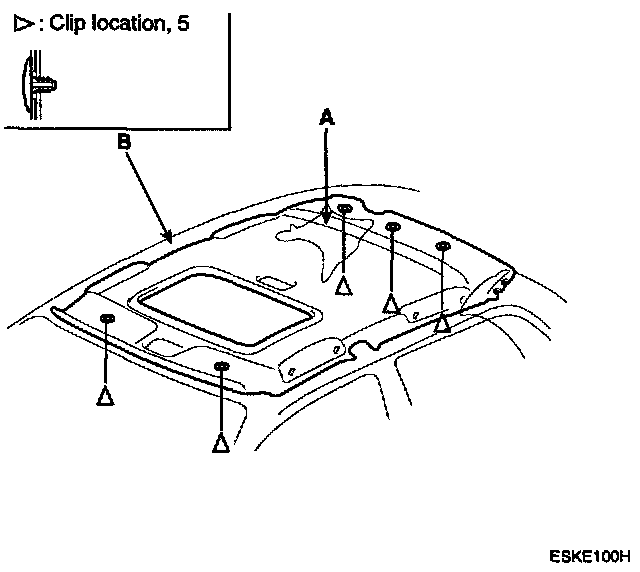 ▷: Clip location, 5

A

B

ESKE100H