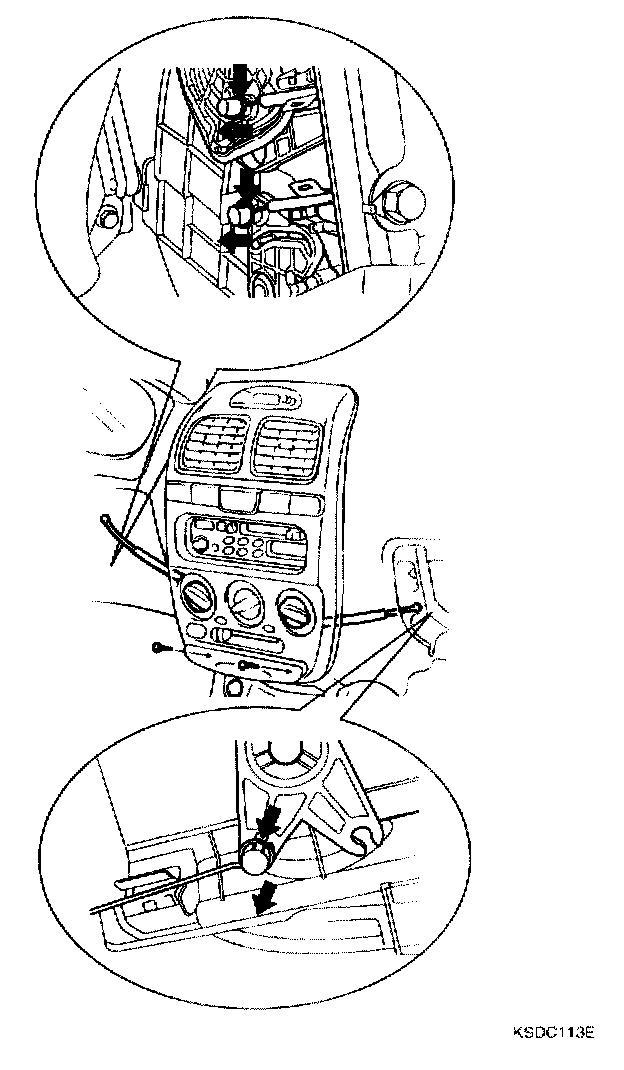 KSDC113E