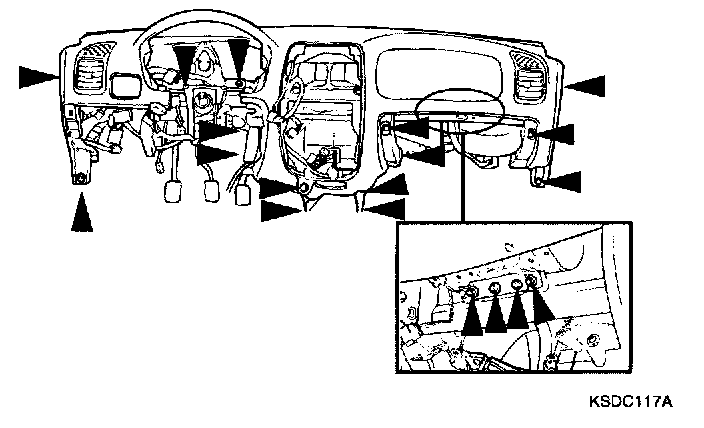 KSDC117A