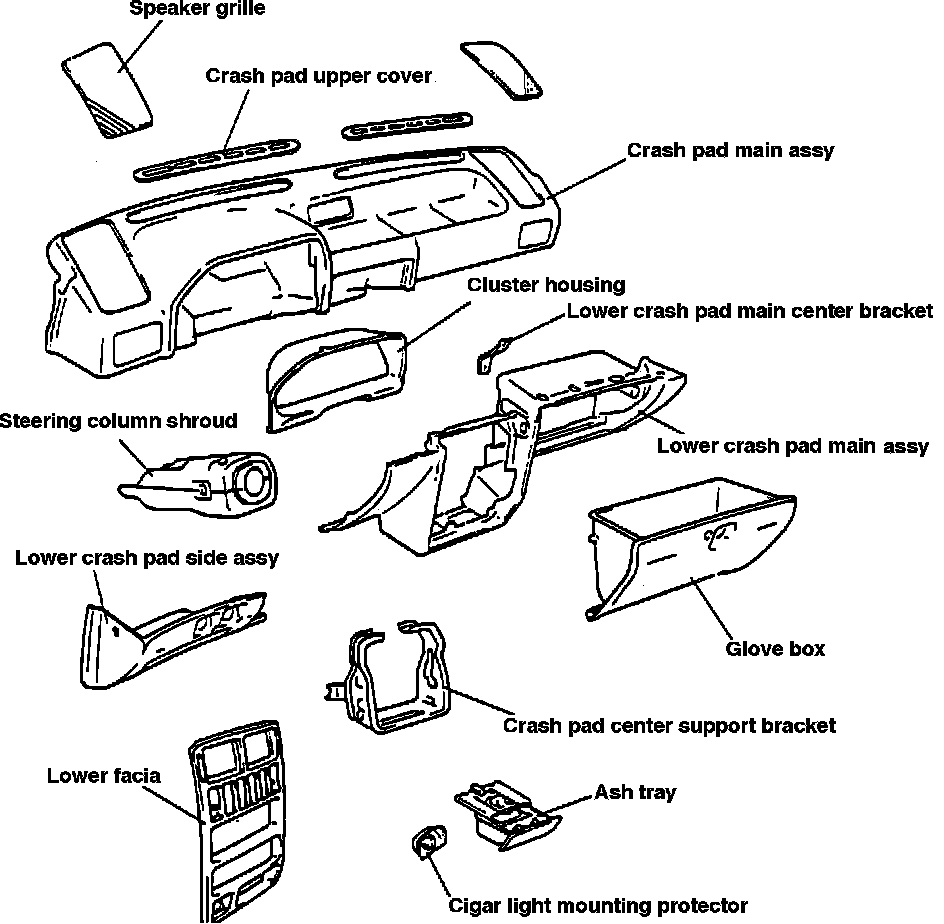 Speaker grille
Crash pad upper cover
Crash pad main assy
Cluster housing
Lower crash pad main center bracket
Steering column shroud
Lower crash pad main assy
Lower crash pad side assy
Glove box
Crash pad center support bracket
Lower facia
Ash tray
Cigar light mounting protector