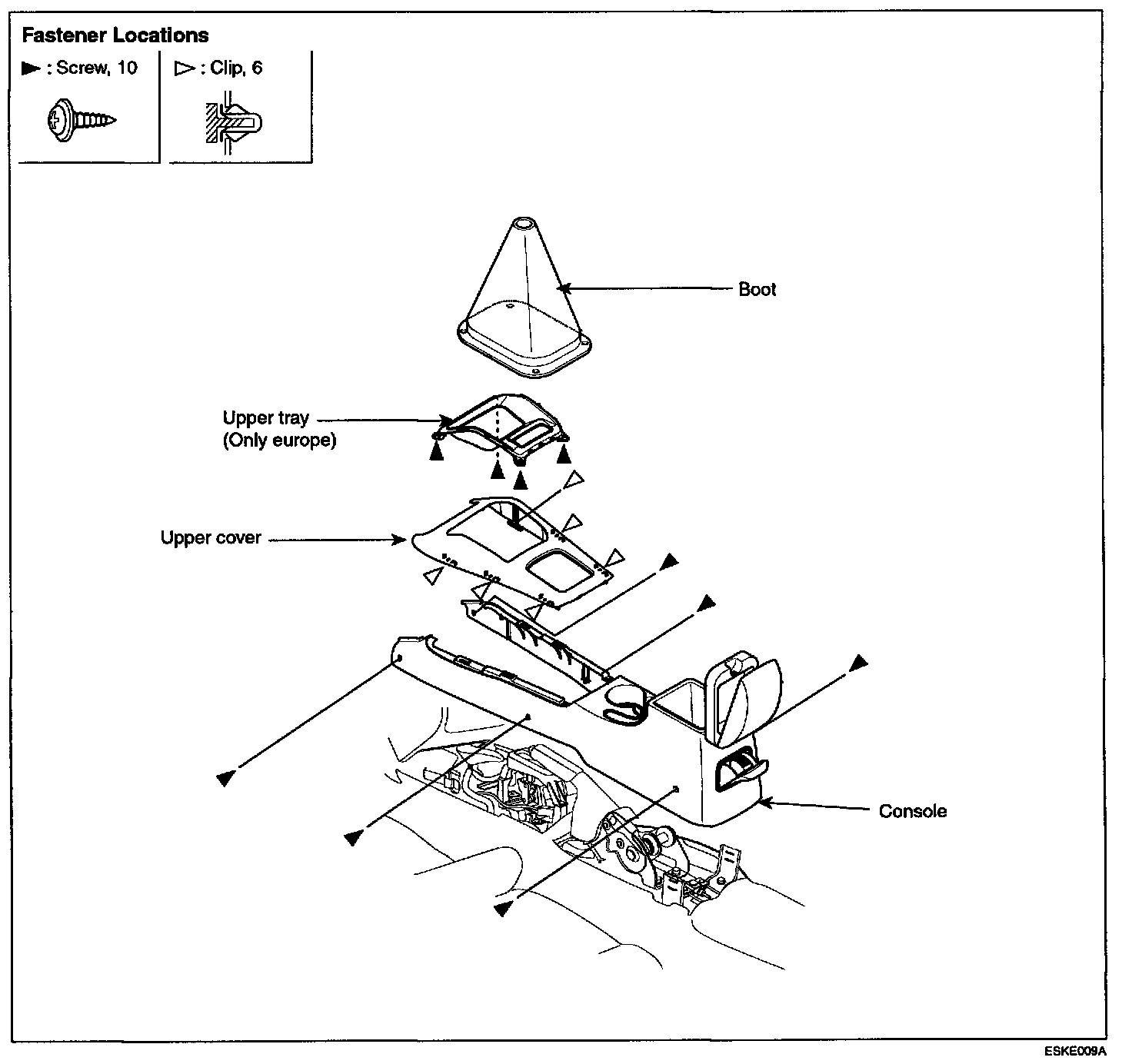 Fastener Locations

▶ : Screw, 10

▷ : Clip, 6

Boot

Upper tray (Only europe)

Upper cover

Console

ESKE009A