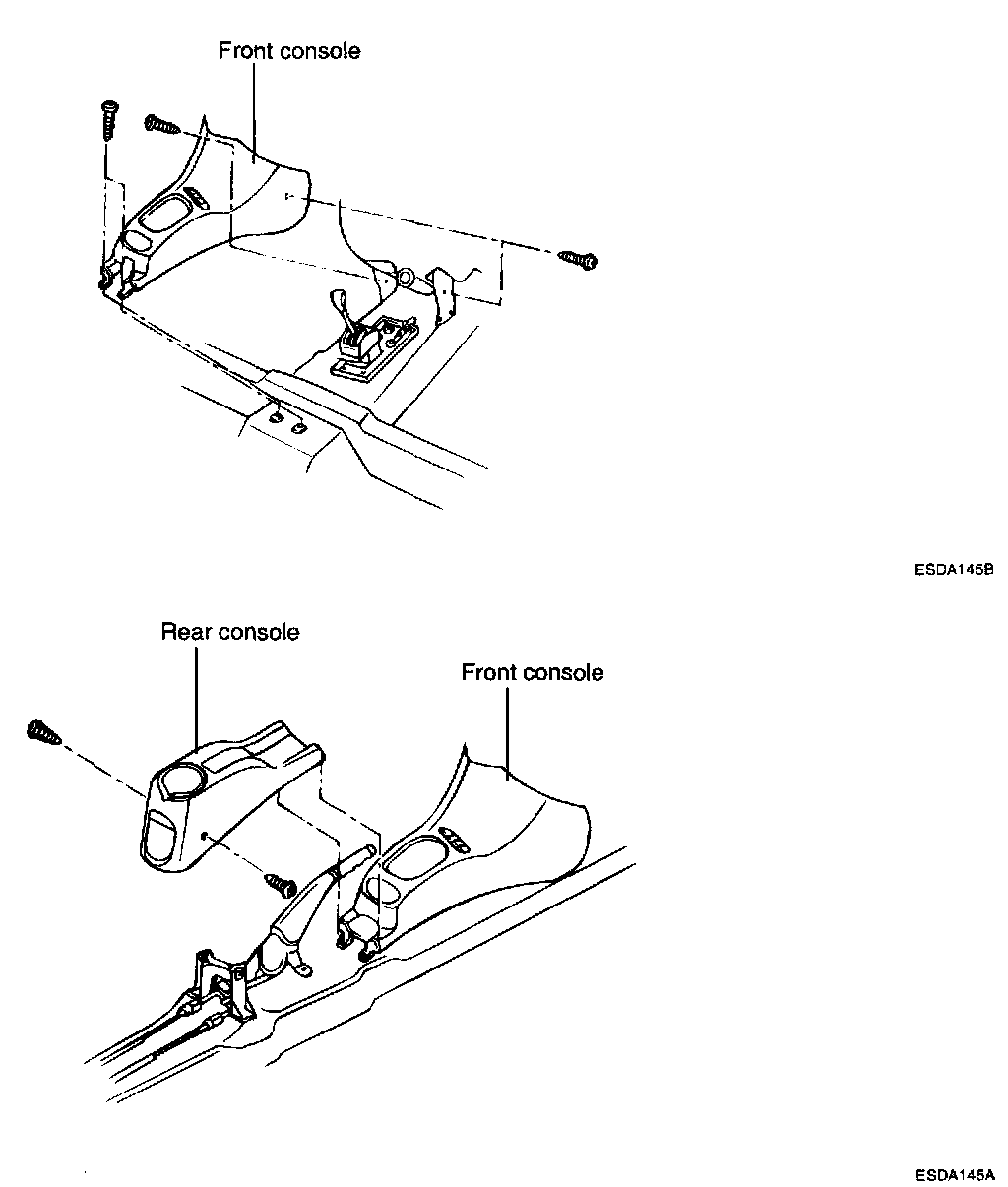 Front console

ESDA145B

Rear console

Front console

ESDA145A