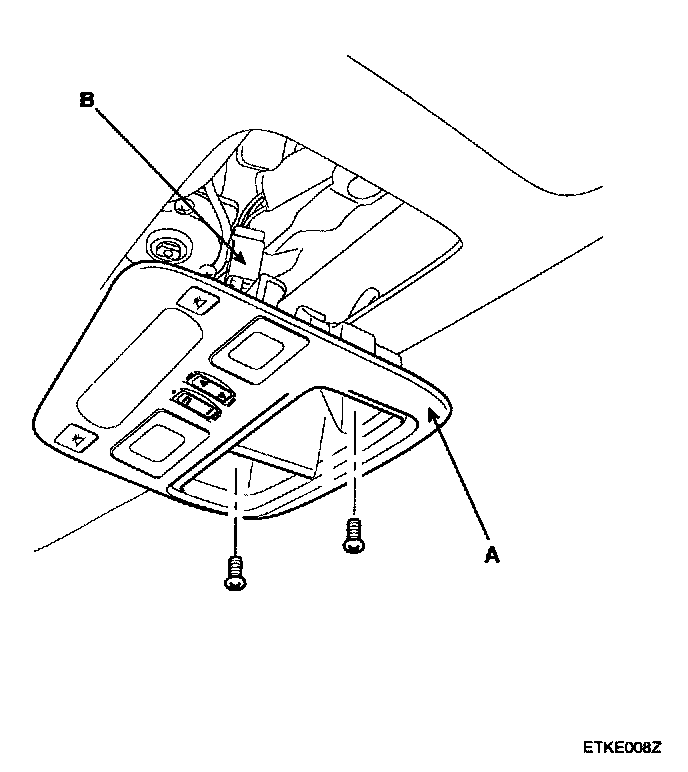 B

A

ETKE008Z