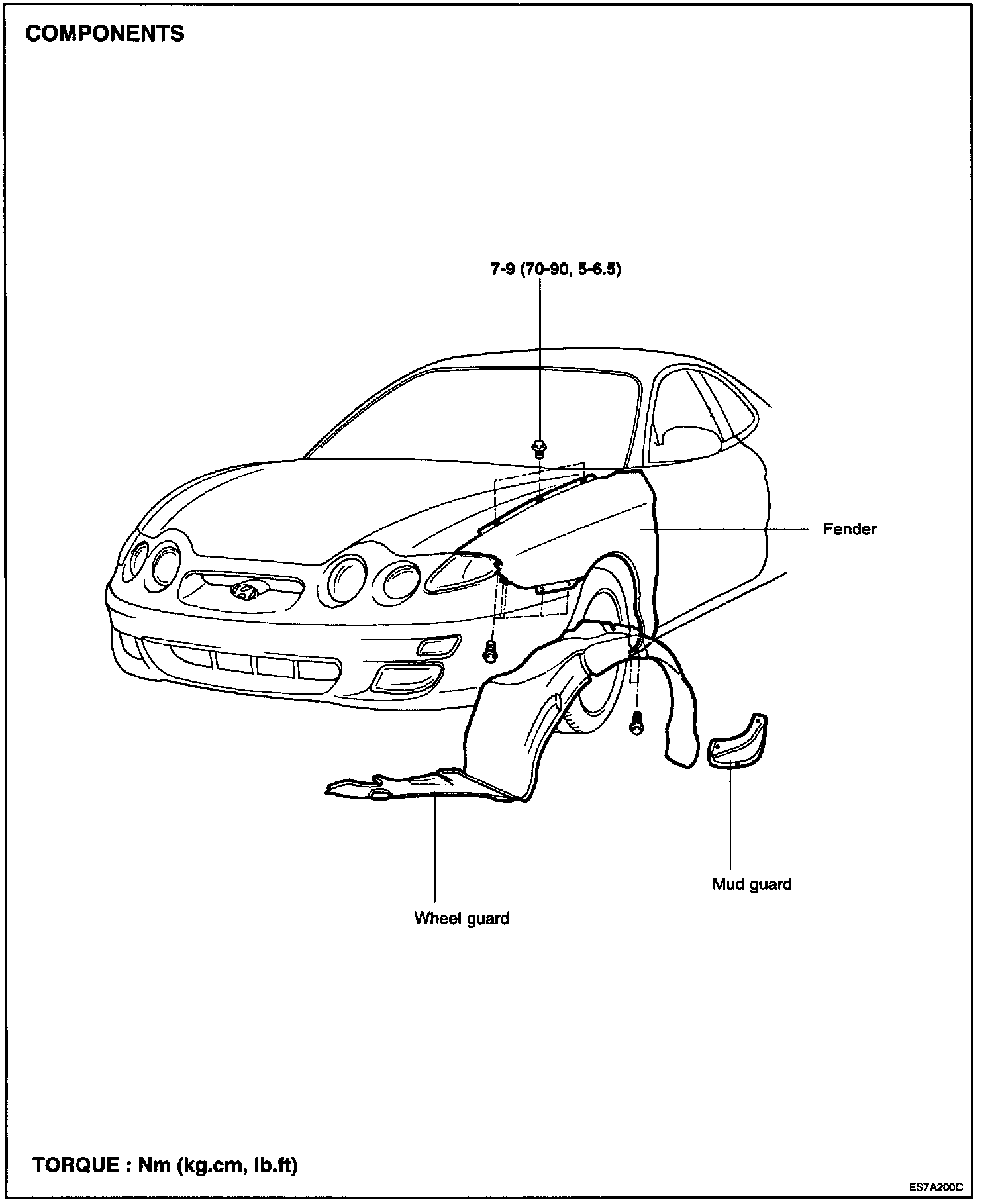 COMPONENTS

7-9 (70-90, 5-6.5)

Fender

Mud guard

Wheel guard

TORQUE : Nm (kg.cm, lb.ft)

ES7A200C