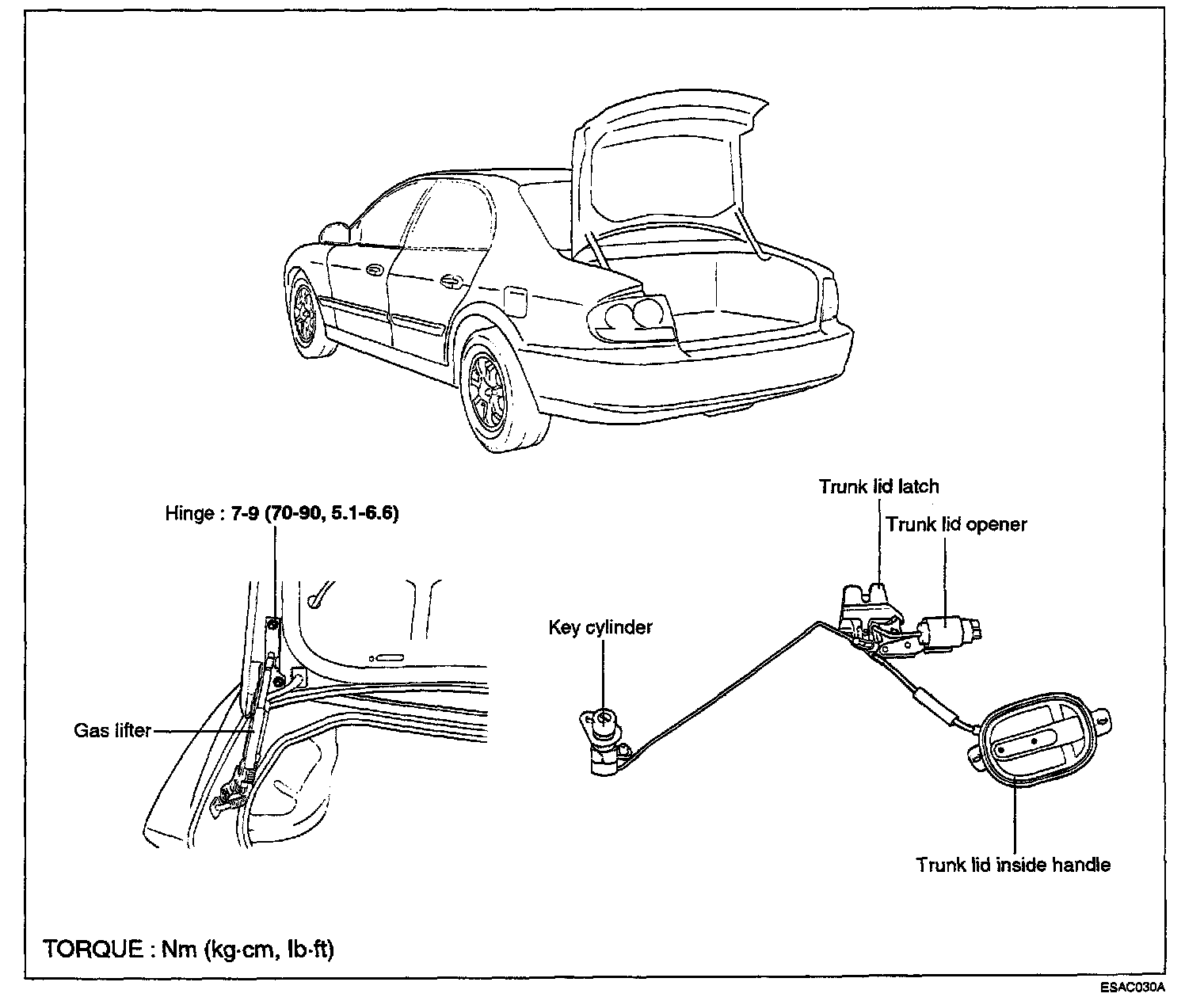 Hinge : 7-9 (70-90, 5.1-6.6)

Gas lifter

Trunk lid latch

Trunk lid opener

Key cylinder

Trunk lid inside handle

TORQUE : Nm (kg·cm, lb·ft)

ESAC030A