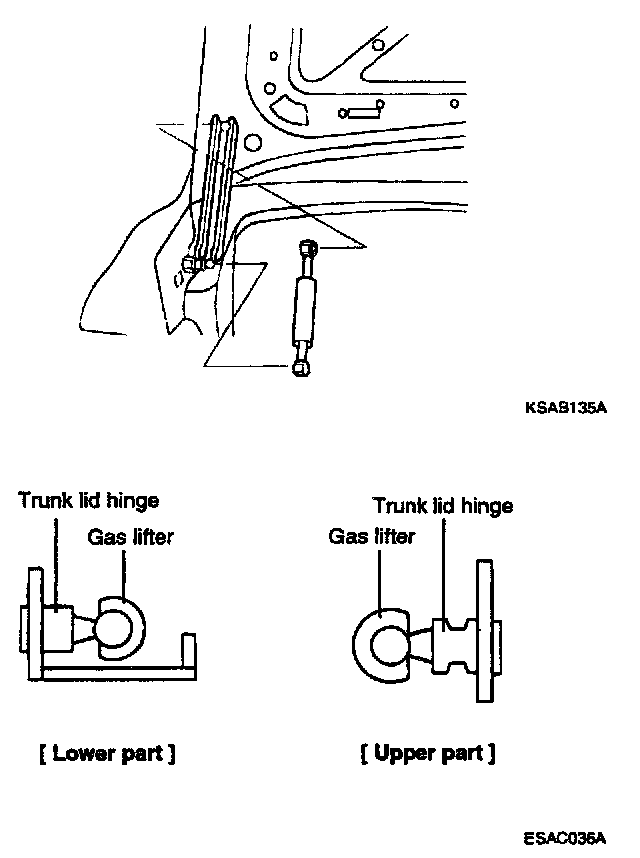 KSAB135A

Trunk lid hinge

Gas lifter

[ Lower part ]

Trunk lid hinge

Gas lifter

[ Upper part ]

ESAC036A