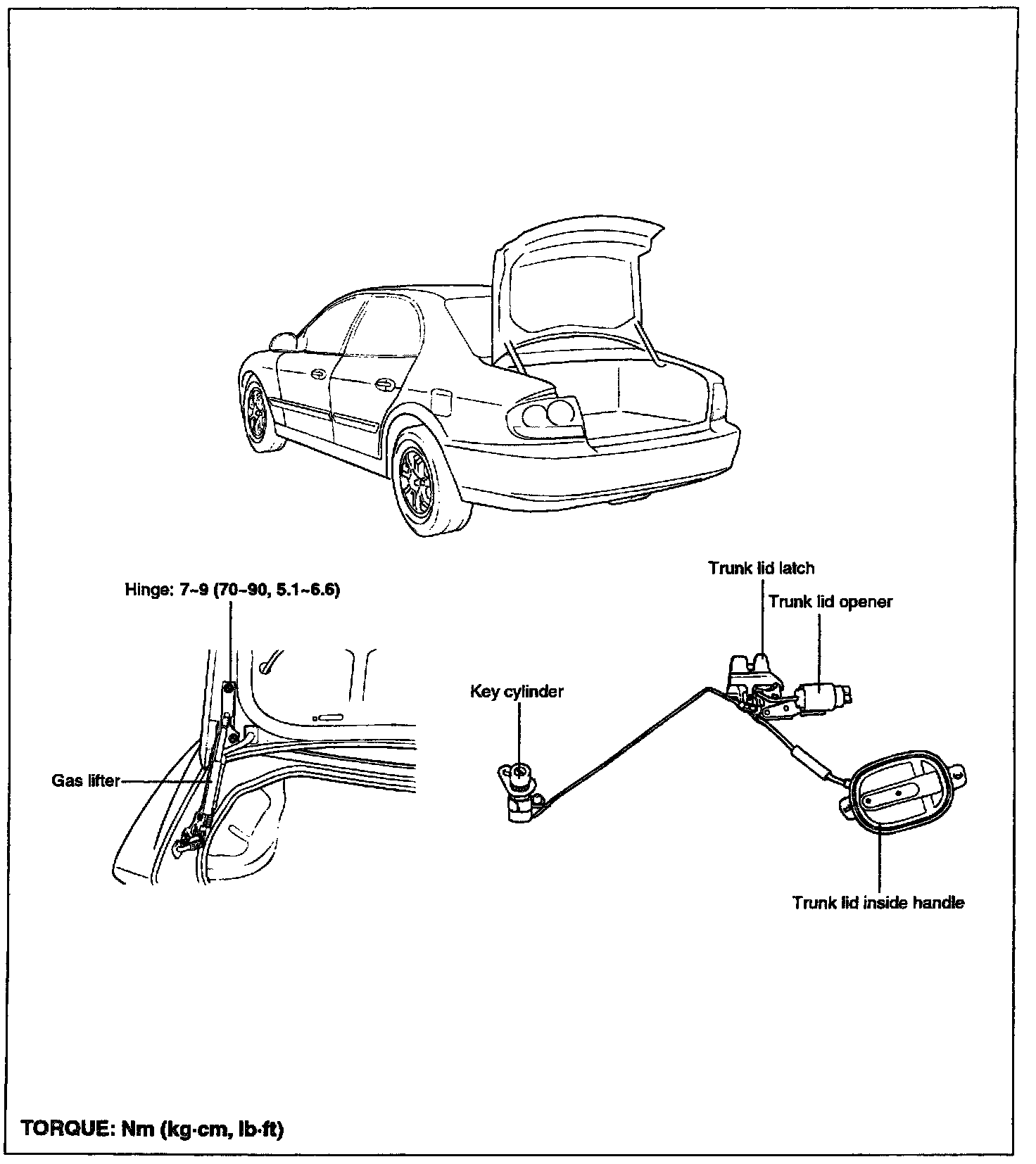 Hinge: 7~9 (70~90, 5.1~6.6)

Gas lifter

Trunk lid latch

Trunk lid opener

Key cylinder

Trunk lid inside handle

TORQUE: Nm (kg·cm, lb·ft)