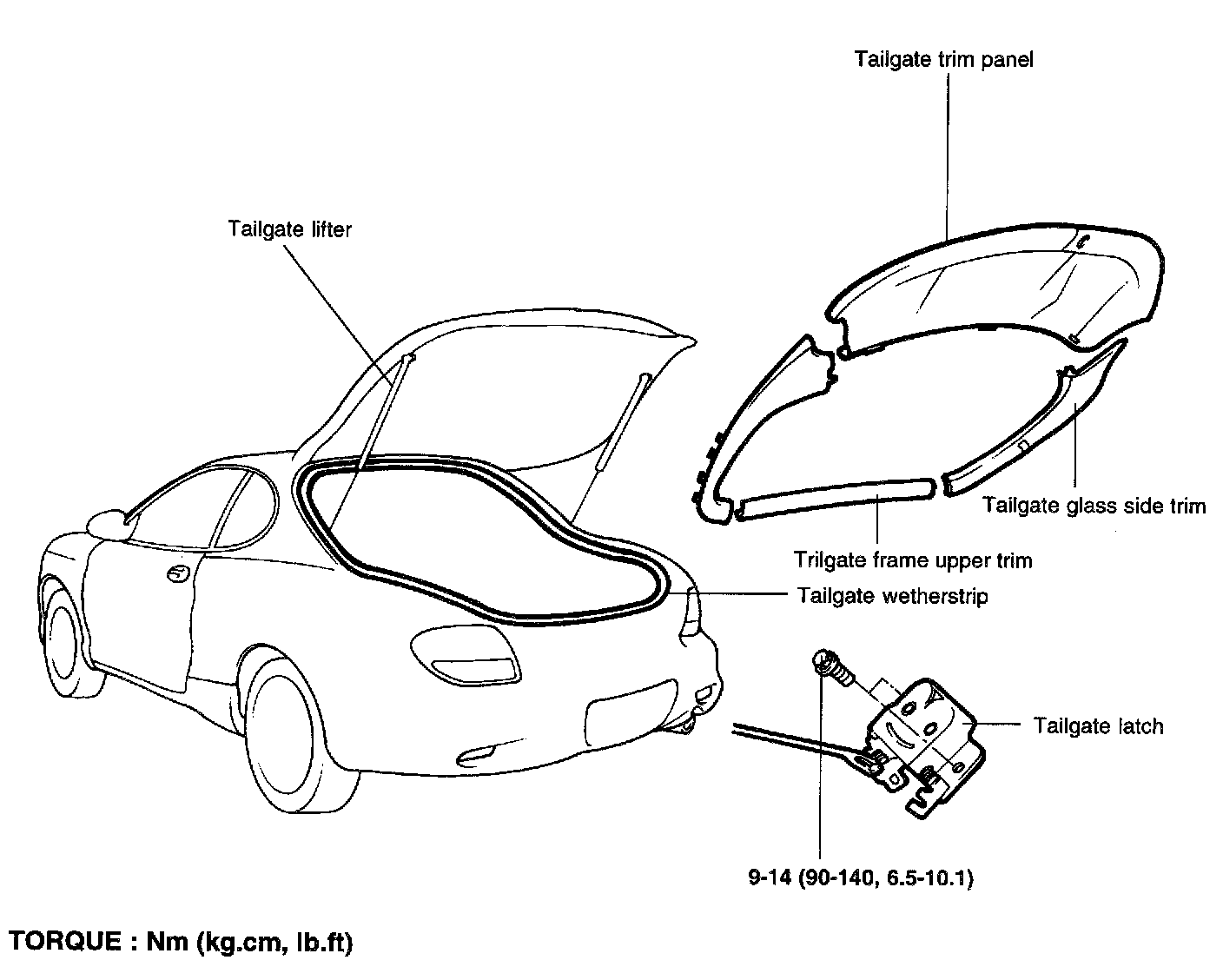 Tailgate trim panel

Tailgate lifter

Tailgate glass side trim

Trilgate frame upper trim

Tailgate wetherstrip

Tailgate latch

9-14 (90-140, 6.5-10.1)

TORQUE : Nm (kg.cm, lb.ft)