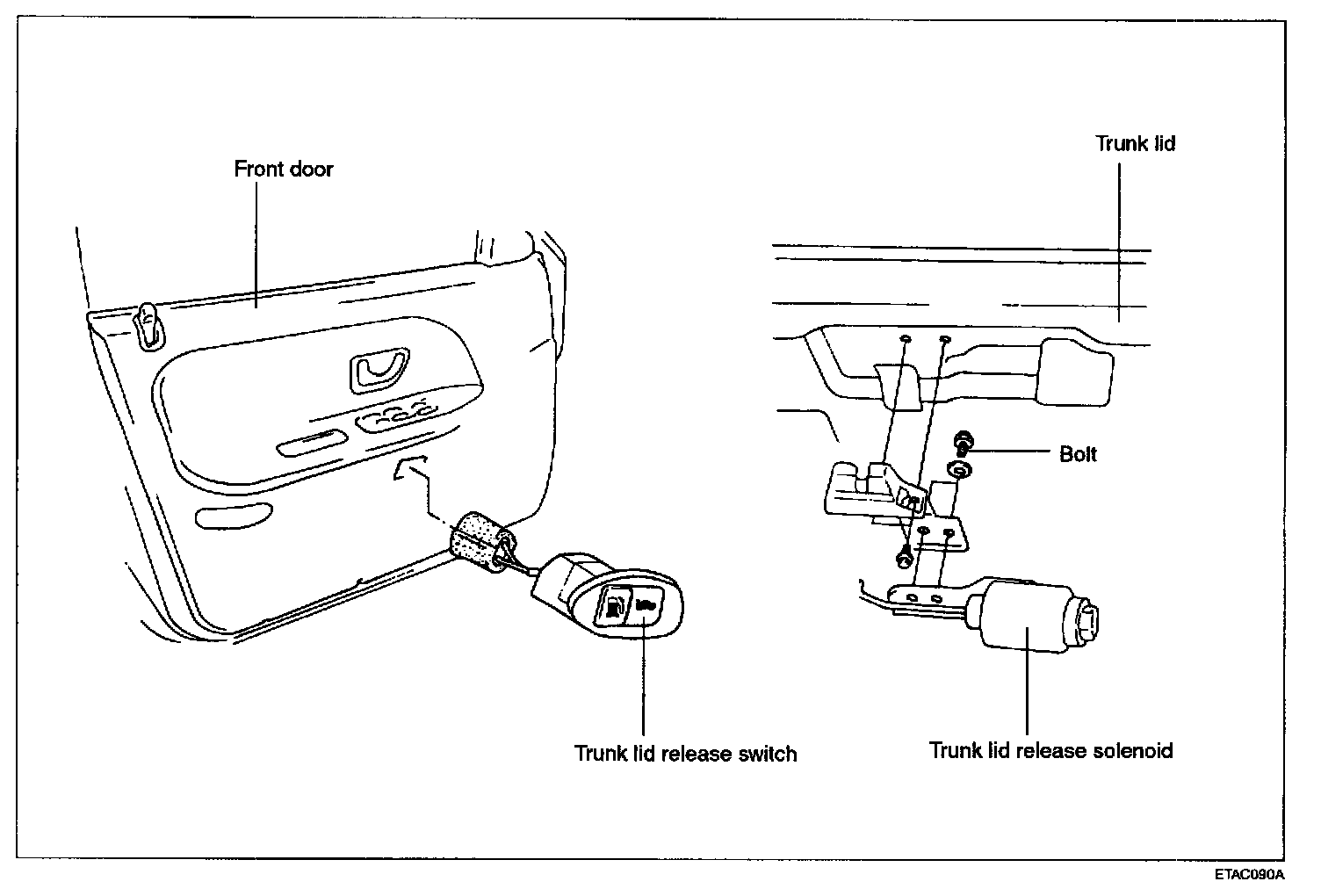 Front door

Trunk lid

Bolt

Trunk lid release switch

Trunk lid release solenoid

ETAC090A