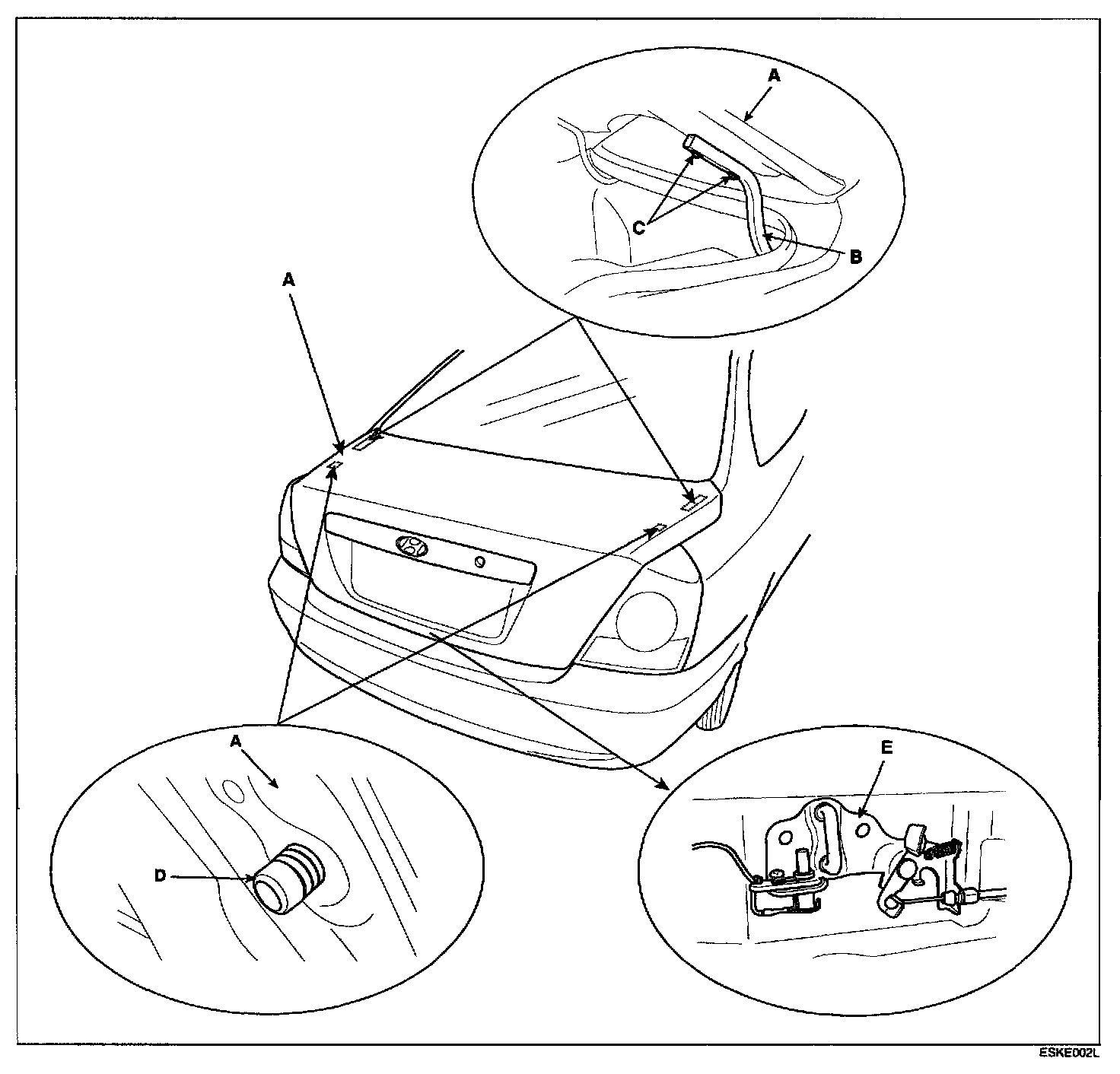 A
C
B
A
A
D
E
ESKE002L